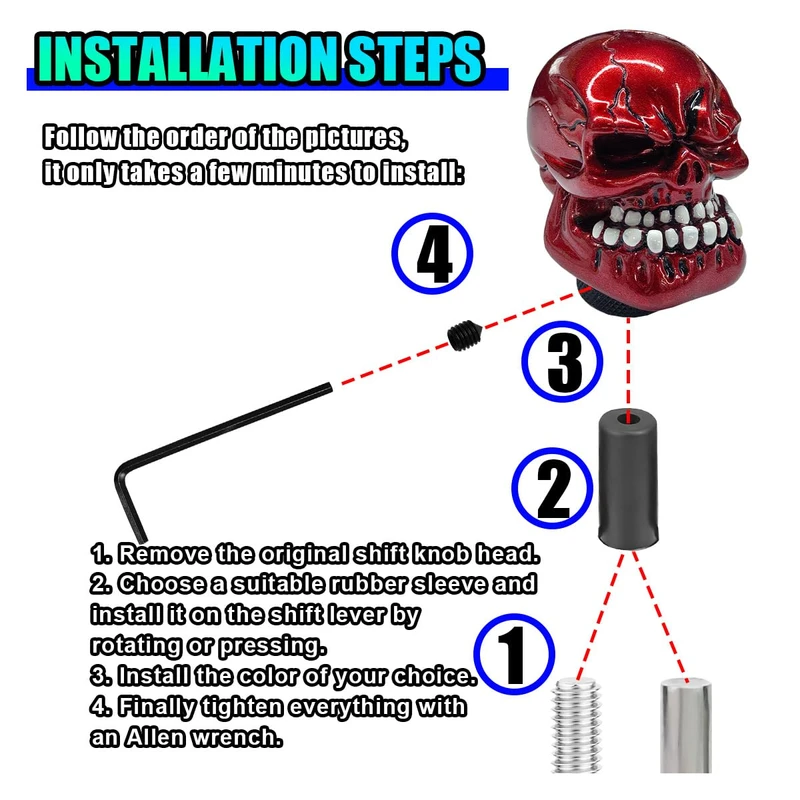 INSTALLATION STEPS

Follow the order of the pictures, it only takes a few minutes to install:

4

3

2

1

1. Remove the original shift knob head.
2. Choose a suitable rubber sleeve and install it on the shift lever by rotating or pressing.
3. Install the color of your choice.
4. Finally tighten everything with an Allen wrench.