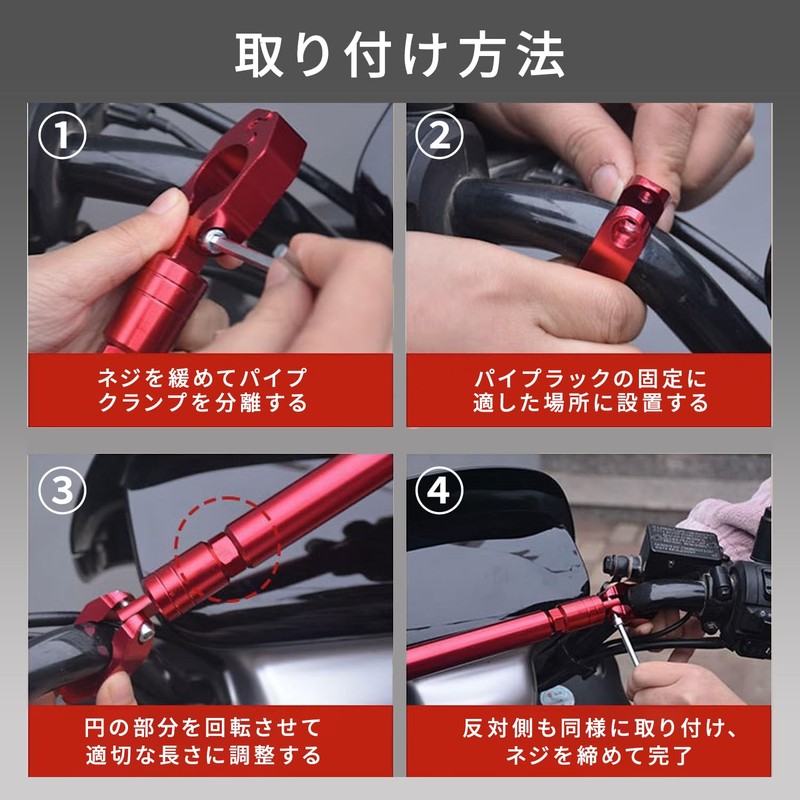 取り付け方法

①

ネジを緩めてパイプクランプを分離する

②

パイプラックの固定に適した場所に設置する

③

円の部分を回転させて適切な長さに調整する

④

反対側も同様に取り付け、ネジを締めて完了