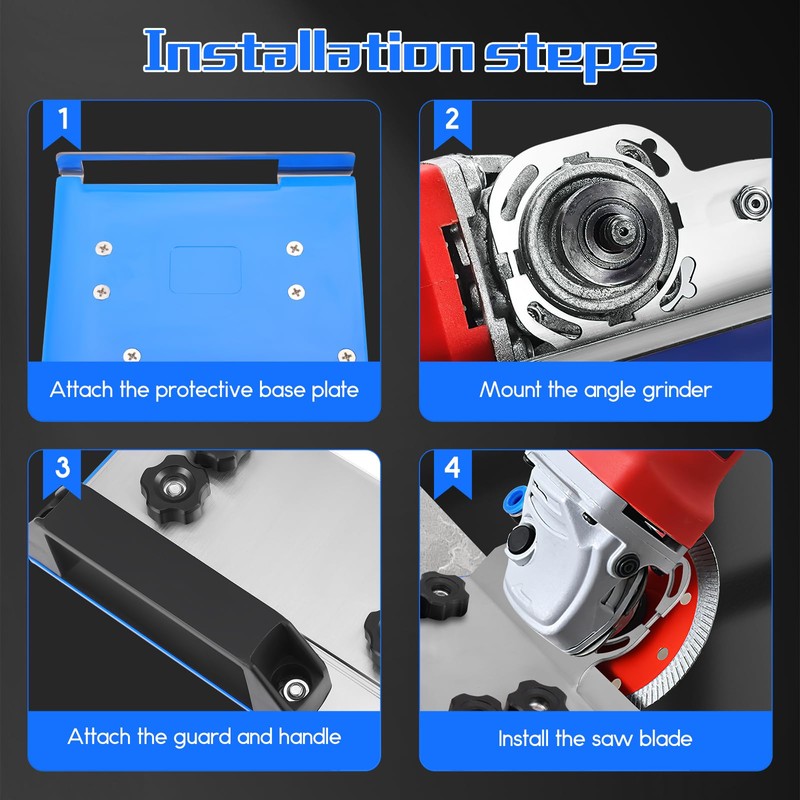 Installation steps

1

Attach the protective base plate

2

Mount the angle grinder

3

Attach the guard and handle

4

Install the saw blade