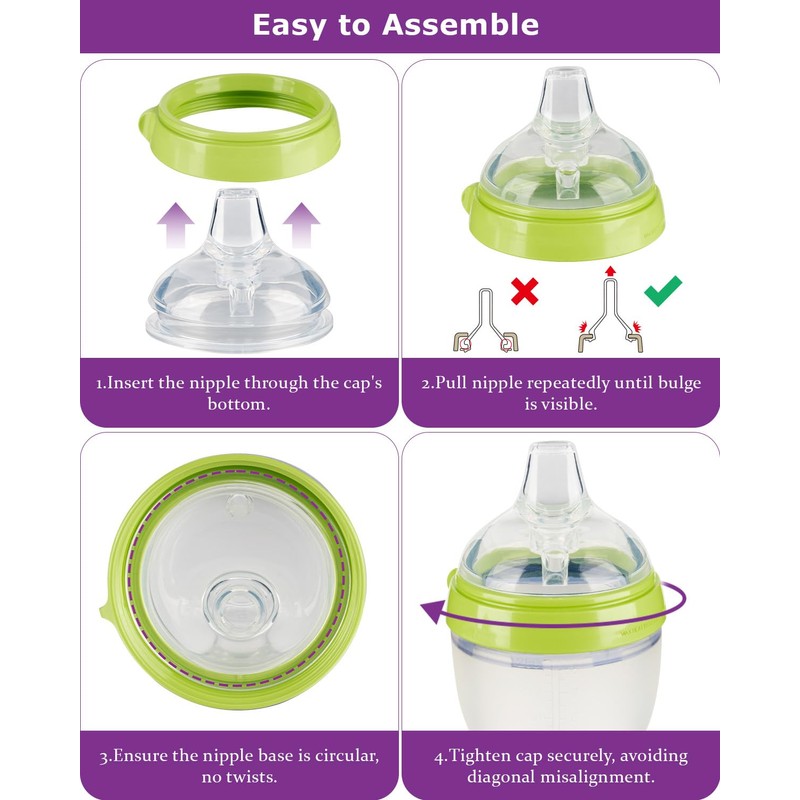 Easy to Assemble

1.Insert the nipple through the cap's bottom.

2.Pull nipple repeatedly until bulge is visible.

3.Ensure the nipple base is circular, no twists.

4.Tighten cap securely, avoiding diagonal misalignment.