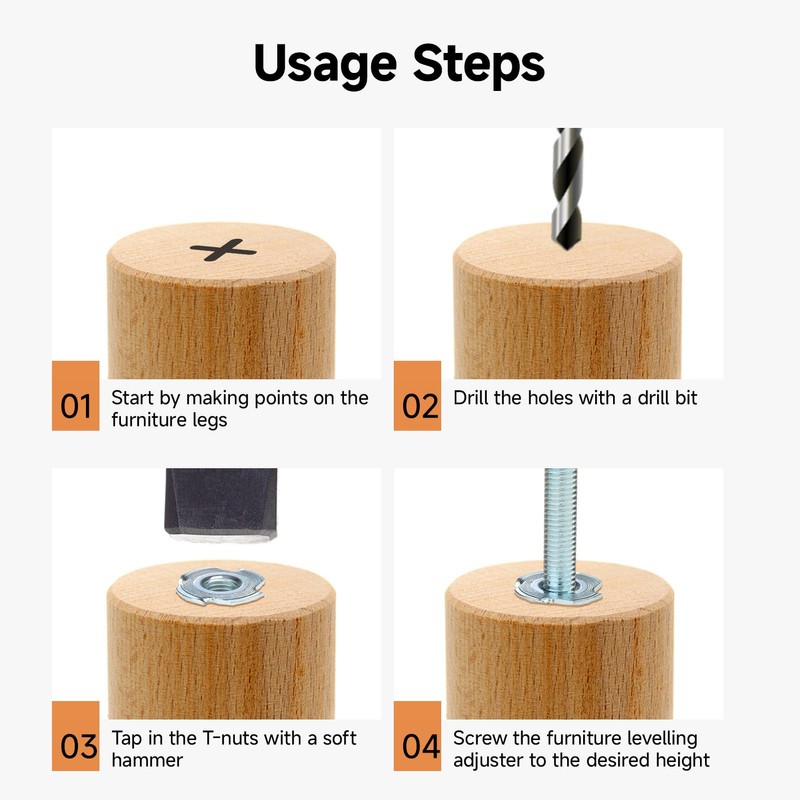 Usage Steps

01 Start by making points on the furniture legs

02 Drill the holes with a drill bit

03 Tap in the T-nuts with a soft hammer

04 Screw the furniture levelling adjuster to the desired height