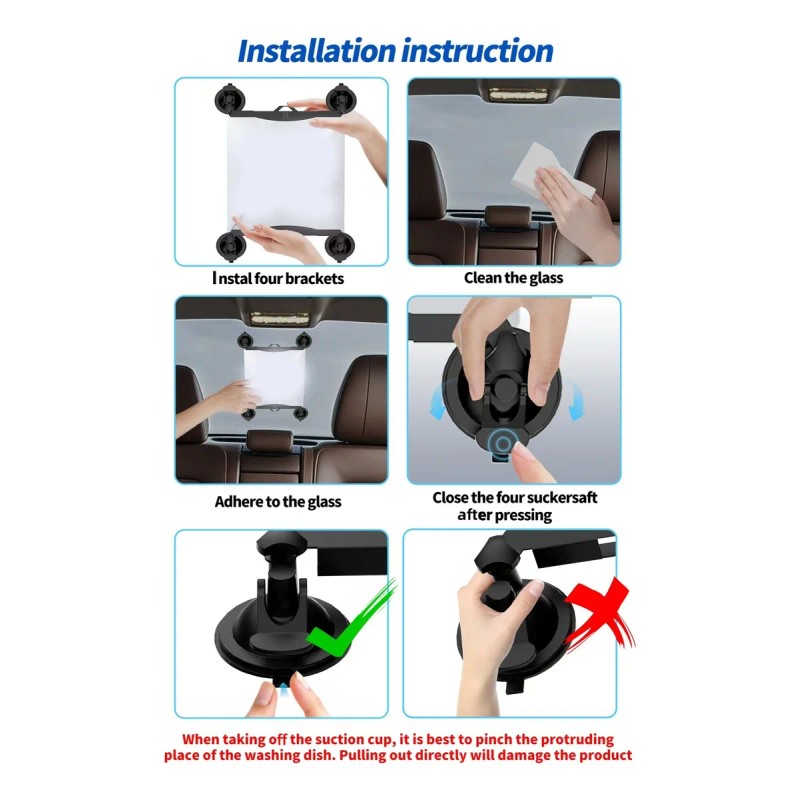 Installation instruction

Instal four brackets

Clean the glass

Adhere to the glass

Close the four suckersaft after pressing

When taking off the suction cup, it is best to pinch the protruding place of the washing dish. Pulling out directly will damage the product