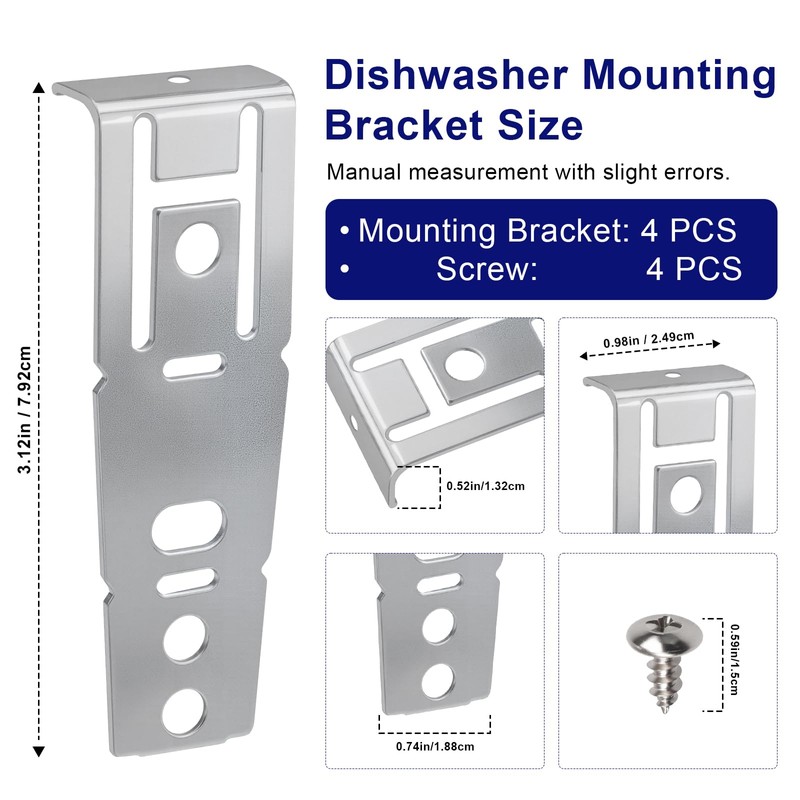 3.12in / 7.92cm

Dishwasher Mounting Bracket Size

Manual measurement with slight errors.

• Mounting Bracket: 4 PCS
• Screw: 4 PCS

0.52in/1.32cm

0.98in / 2.49cm

0.74in/1.88cm

0.59in/1.5cm