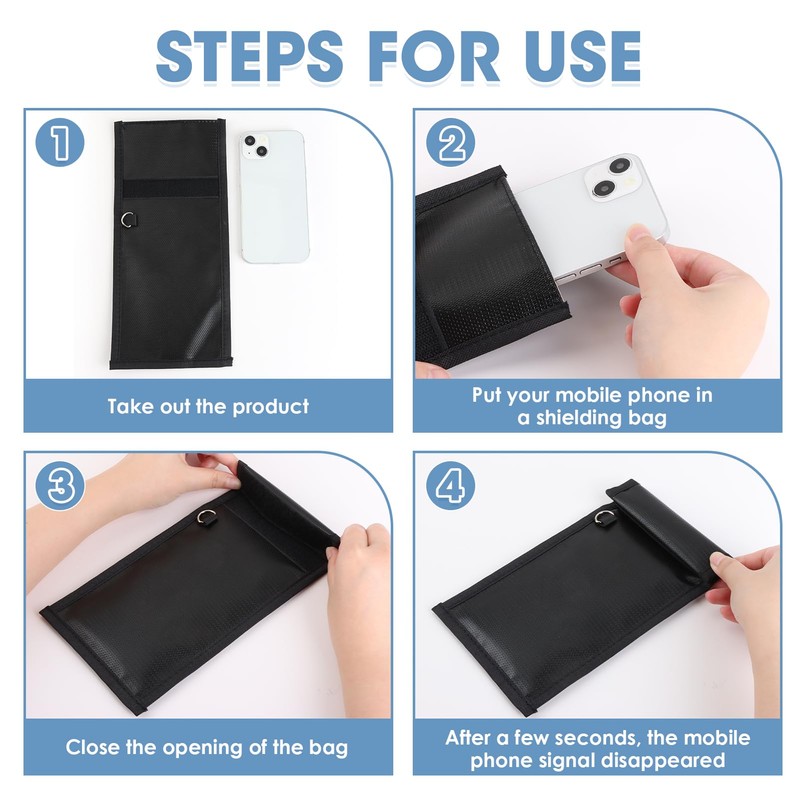 STEPS FOR USE

1

Take out the product

2

Put your mobile phone in a shielding bag

3

Close the opening of the bag

4

After a few seconds, the mobile phone signal disappeared