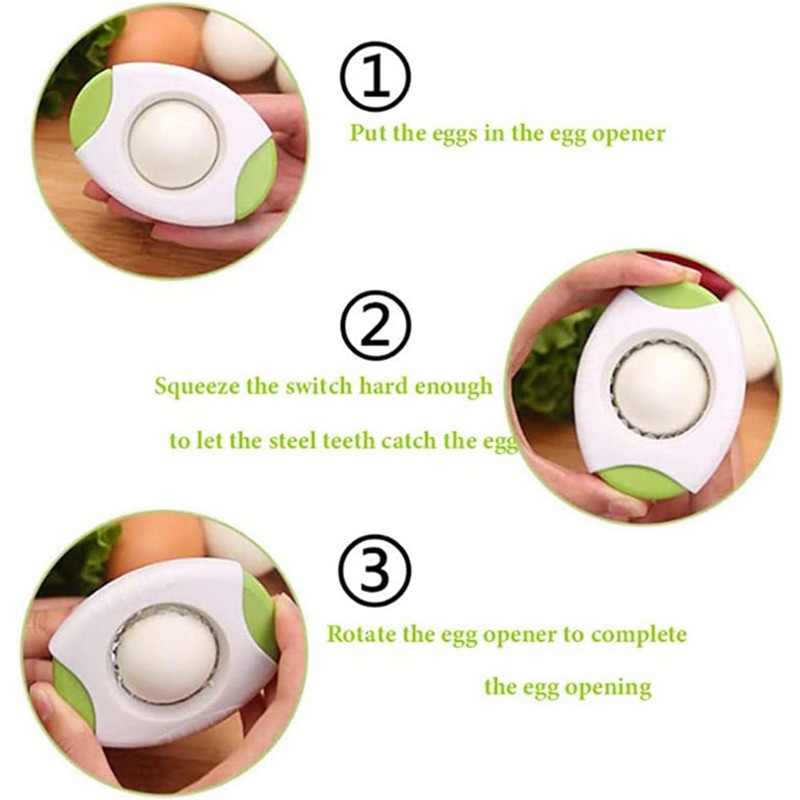 ①

Put the eggs in the egg opener

②

Squeeze the switch hard enough

to let the steel teeth catch the egg

③

Rotate the egg opener to complete

the egg opening