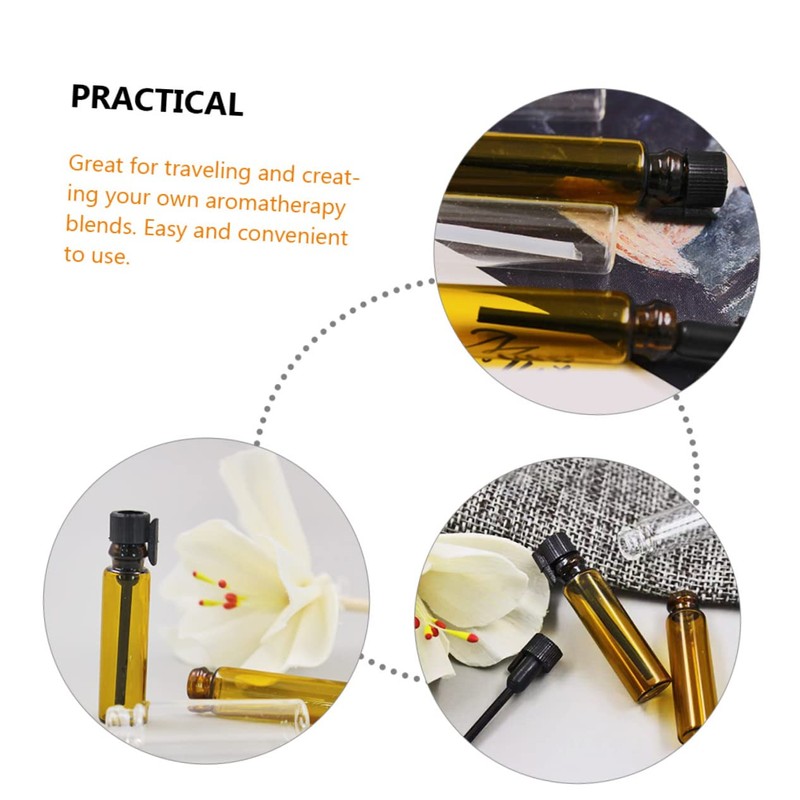 PRACTICAL

Great for traveling and creating your own aromatherapy blends. Easy and convenient to use.