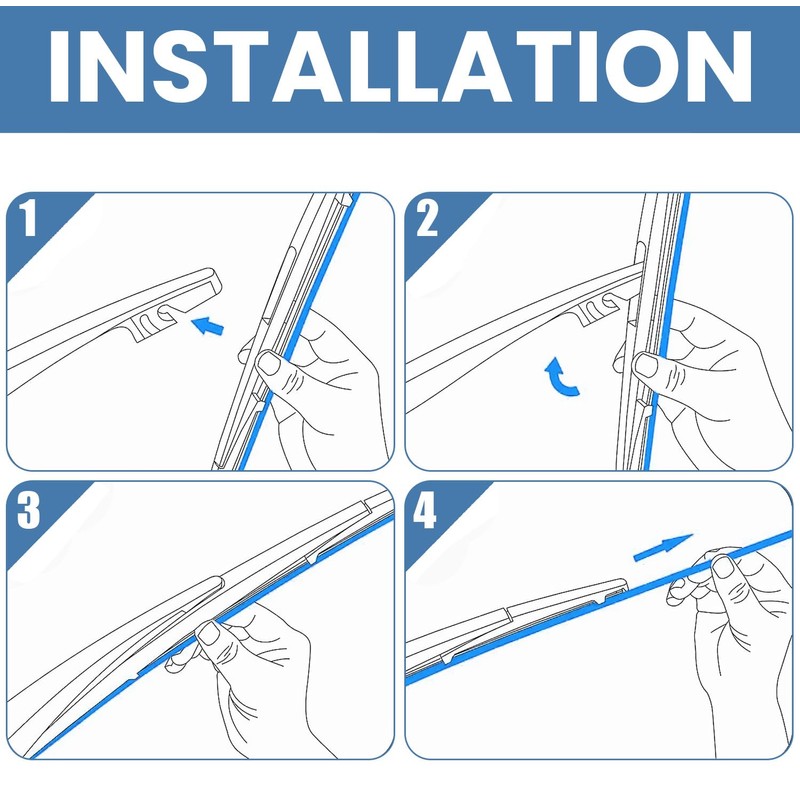 INSTALLATION

1

2

3

4