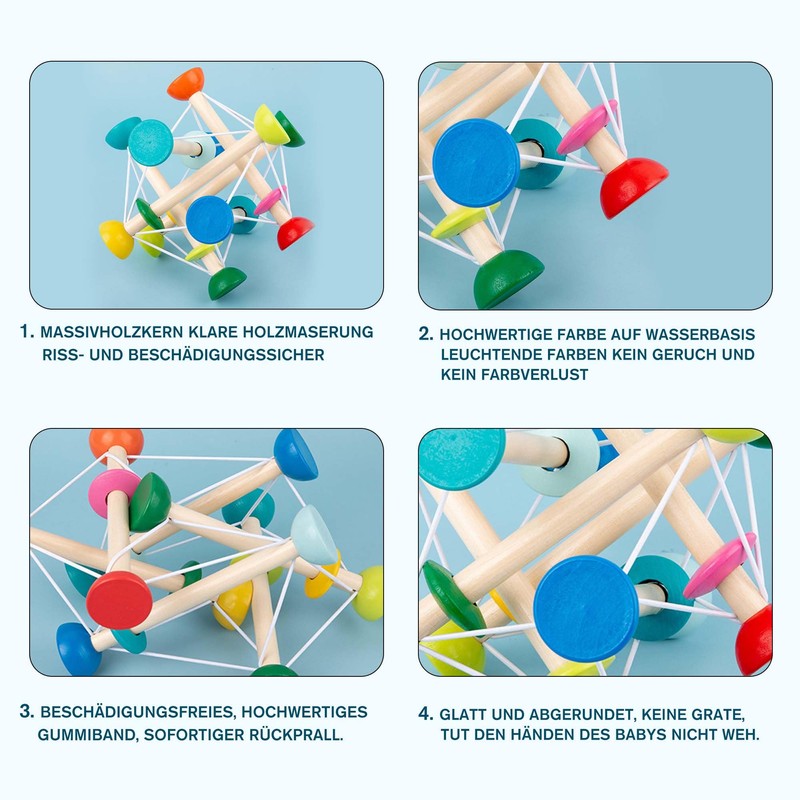 1. MASSIVHOLZKERN KLARE HOLZMASERUNG RISS- UND BESCHÄDIGUNGSSICHER

2. HOCHWERTIGE FARBE AUF WASSERBASIS LEUCHTENDE FARBEN KEIN GERUCH UND KEIN FARBVERLUST

3. BESCHÄDIGUNGSFREIES, HOCHWERTIGES GUMMIBAND, SOFORTIGER RÜCKPRALL.

4. GLATT UND ABGERUNDET, KEINE GRATE, TUT DEN HÄNDEN DES BABYS NICHT WEH.