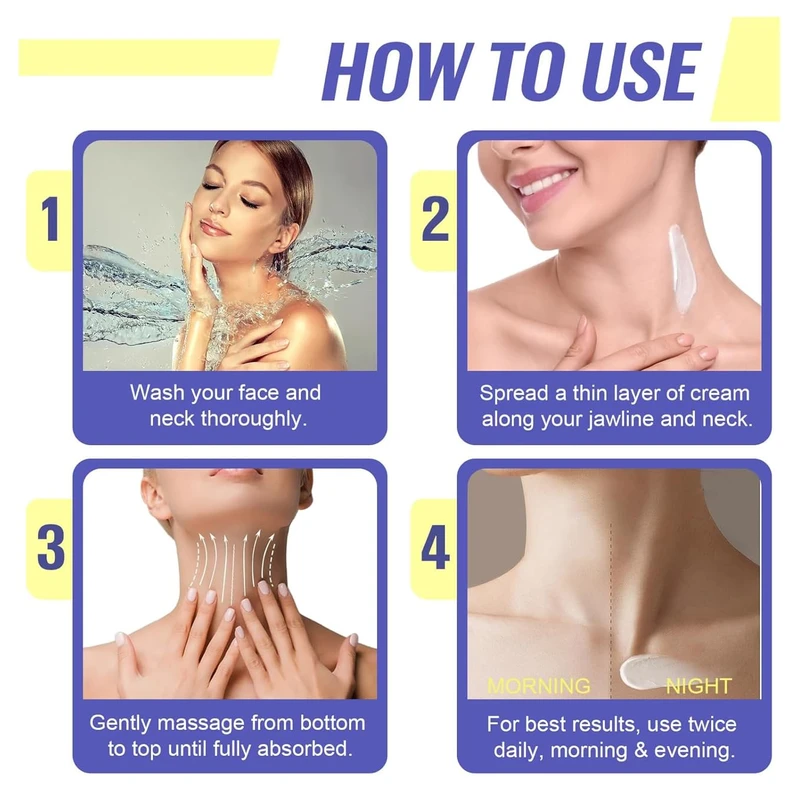 HOW TO USE

1

Wash your face and neck thoroughly.

2

Spread a thin layer of cream along your jawline and neck.

3

Gently massage from bottom to top until fully absorbed.

4

MORNING NIGHT

For best results, use twice daily, morning & evening.