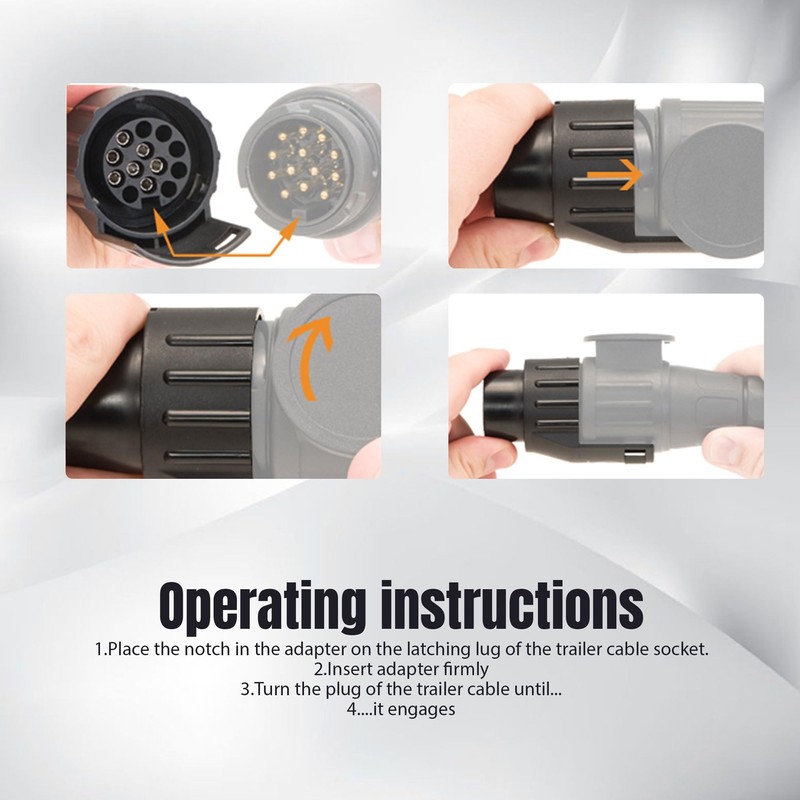 Operating instructions

1.Place the notch in the adapter on the latching lug of the trailer cable socket.
2.Insert adapter firmly
3.Turn the plug of the trailer cable until...
4....it engages