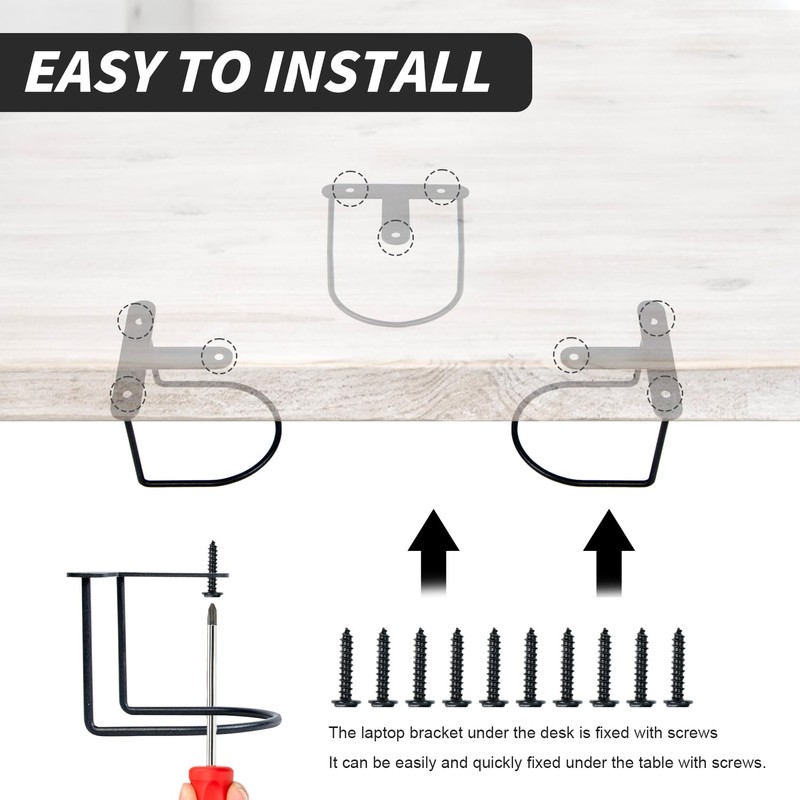 EASY TO INSTALL

The laptop bracket under the desk is fixed with screws

It can be easily and quickly fixed under the table with screws.