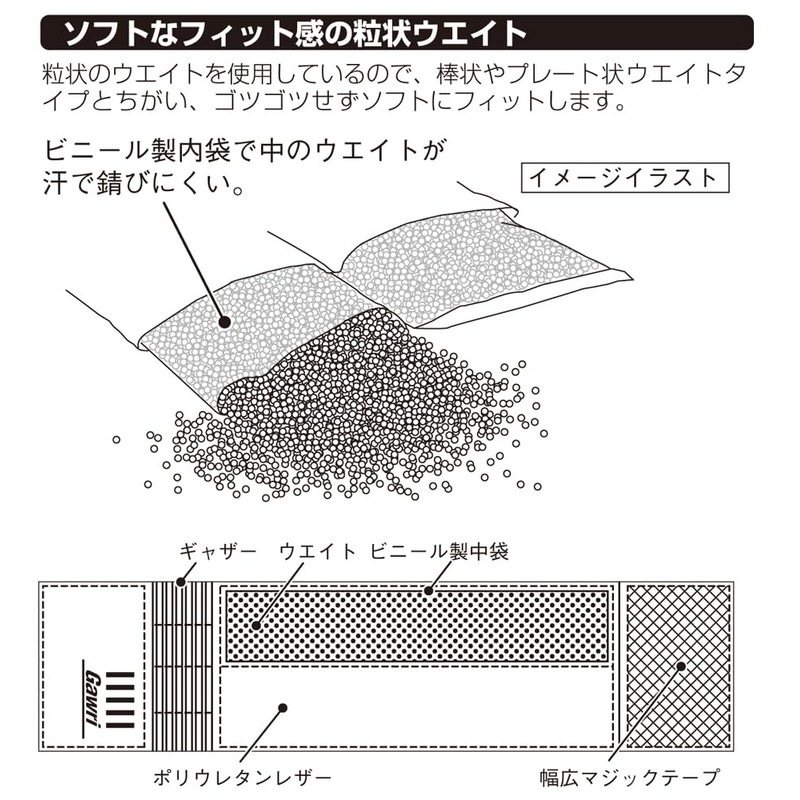 ソフトなフィット感の粒状ウエイト

粒状のウエイトを使用しているので、棒状やプレート状ウエイトタイプとちがい、ゴツゴツせずソフトにフィットします。

ビニール製内袋で中のウエイトが汗で錆びにくい。

イメージイラスト

ギャザー　ウエイト　ビニール製中袋

Gawri

ポリウレタンレザー

幅広マジックテープ