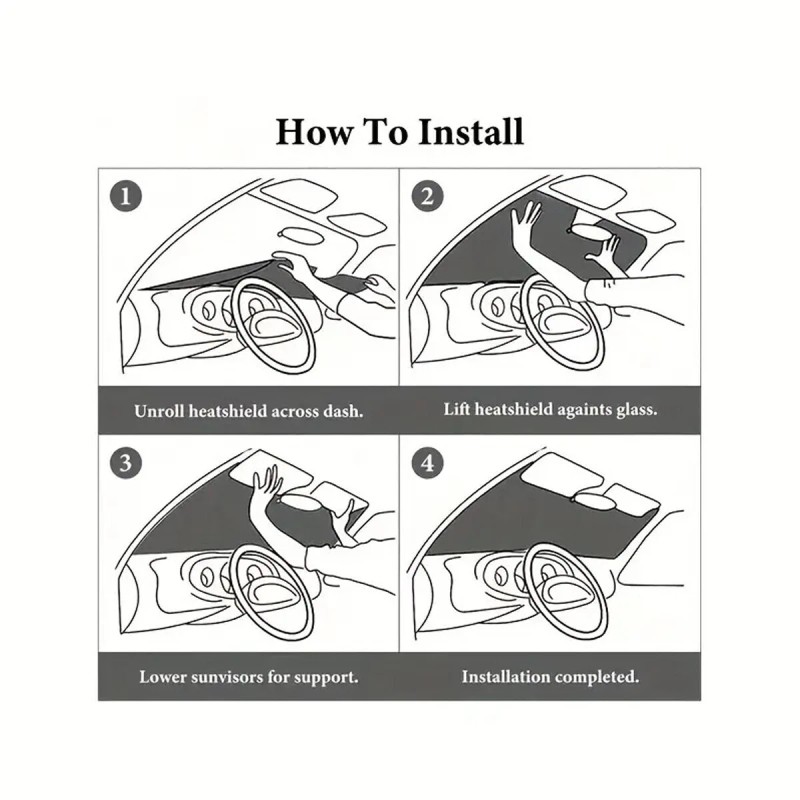 How To Install

1

Unroll heatshield across dash.

2

Lift heatshield againts glass.

3

Lower sunvisors for support.

4

Installation completed.