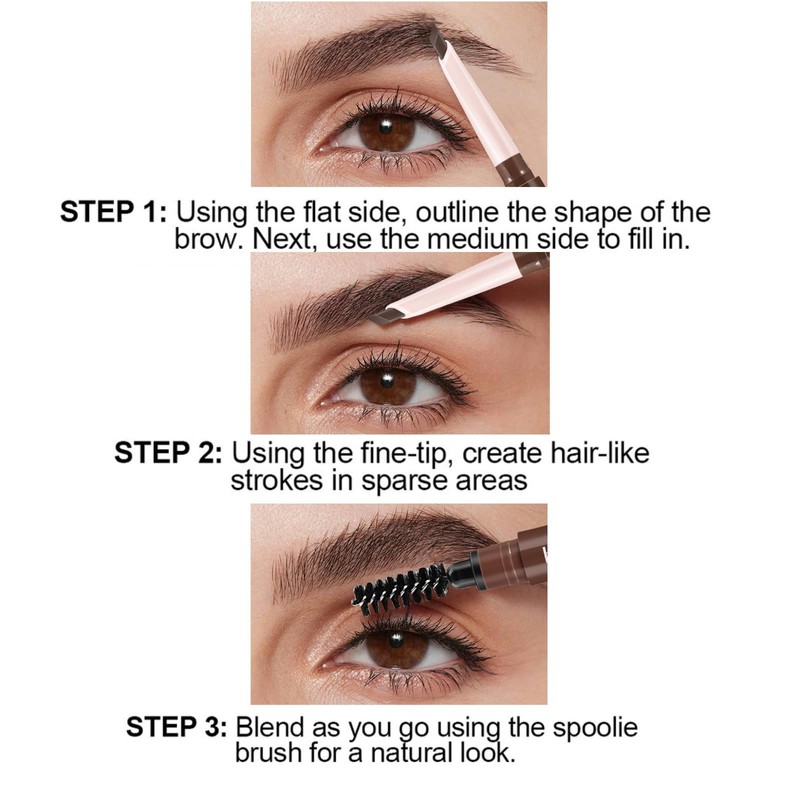 STEP 1: Using the flat side, outline the shape of the brow. Next, use the medium side to fill in.

STEP 2: Using the fine-tip, create hair-like strokes in sparse areas

STEP 3: Blend as you go using the spoolie brush for a natural look.