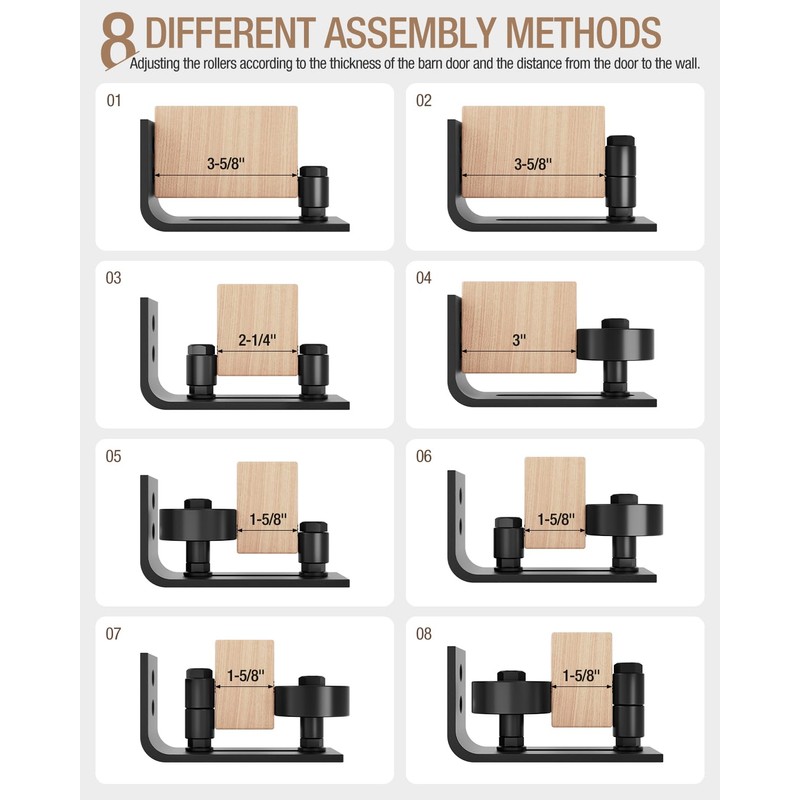 8 DIFFERENT ASSEMBLY METHODS

Adjusting the rollers according to the thickness of the barn door and the distance from the door to the wall.

01
3-5/8"

02
3-5/8"

03
2-1/4"

04
3"

05
1-5/8"

06
1-5/8"

07
1-5/8"

08
1-5/8"