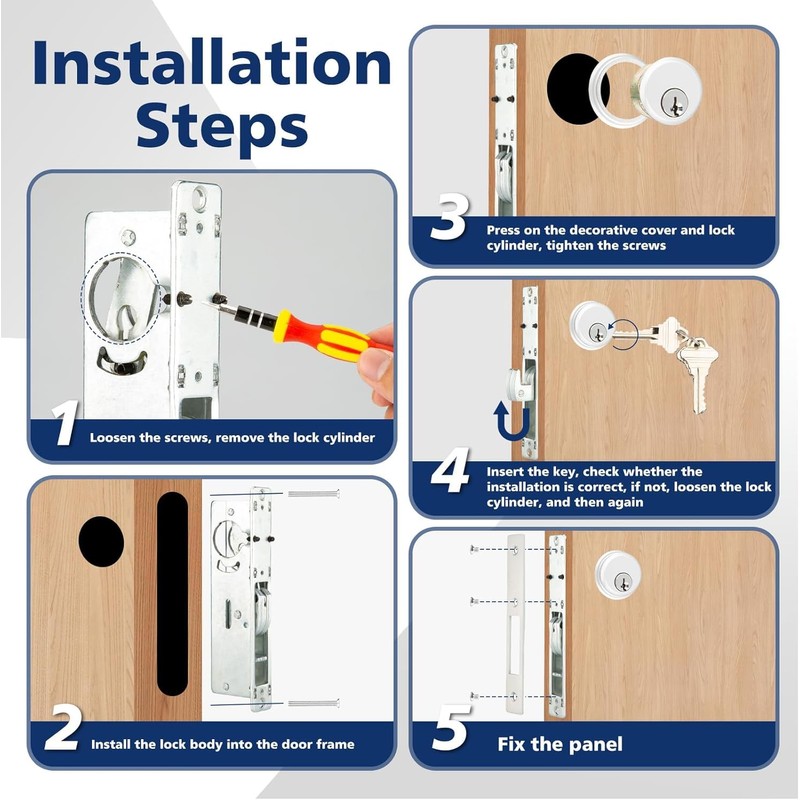 Installation Steps

1 Loosen the screws, remove the lock cylinder

2 Install the lock body into the door frame

3 Press on the decorative cover and lock cylinder, tighten the screws

4 Insert the key, check whether the installation is correct, if not, loosen the lock cylinder, and then again

5 Fix the panel