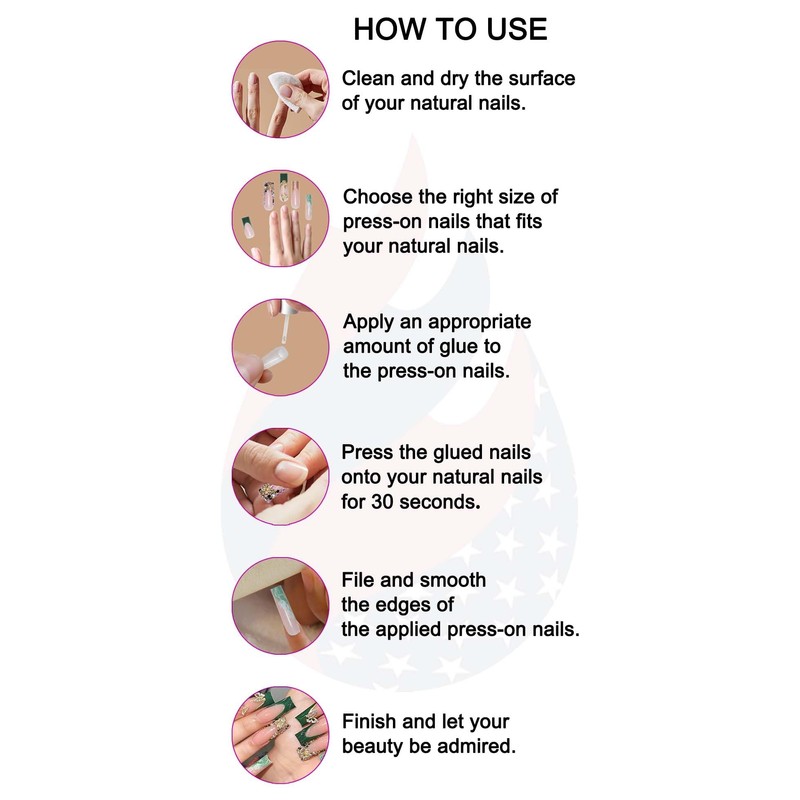 HOW TO USE

Clean and dry the surface of your natural nails.

Choose the right size of press-on nails that fits your natural nails.

Apply an appropriate amount of glue to the press-on nails.

Press the glued nails onto your natural nails for 30 seconds.

File and smooth the edges of the applied press-on nails.

Finish and let your beauty be admired.