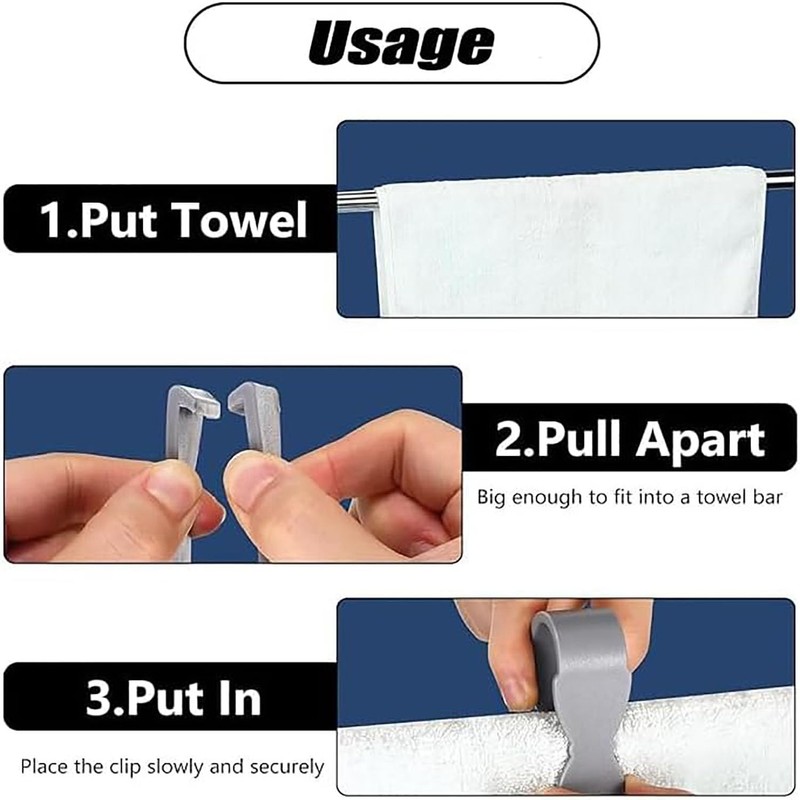 Usage

1.Put Towel

2.Pull Apart

Big enough to fit into a towel bar

3.Put In

Place the clip slowly and securely