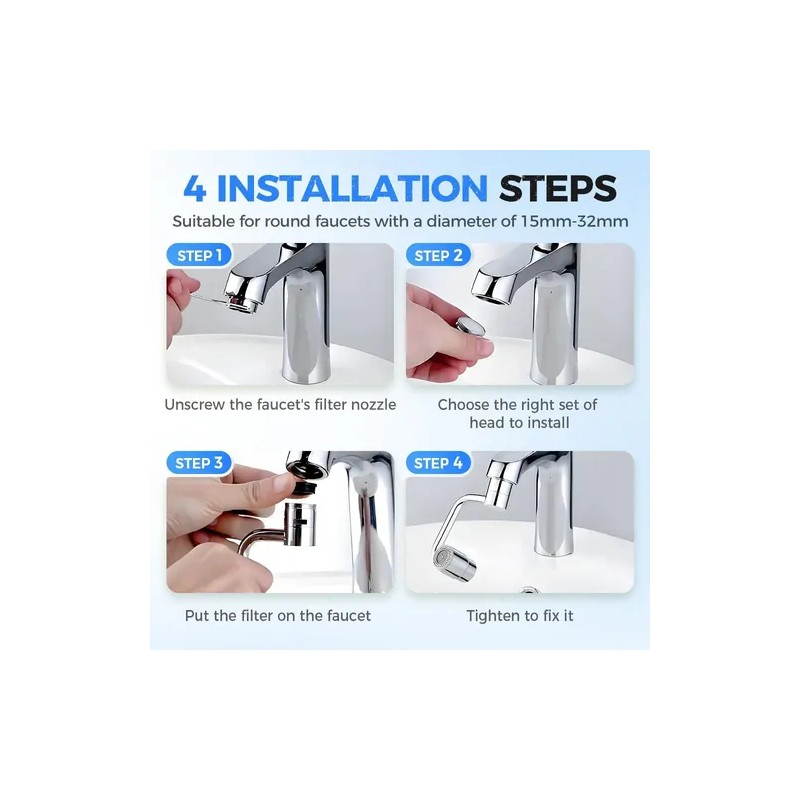 4 INSTALLATION STEPS

Suitable for round faucets with a diameter of 15mm-32mm

STEP 1

Unscrew the faucet's filter nozzle

STEP 2

Choose the right set of head to install

STEP 3

Put the filter on the faucet

STEP 4

Tighten to fix it