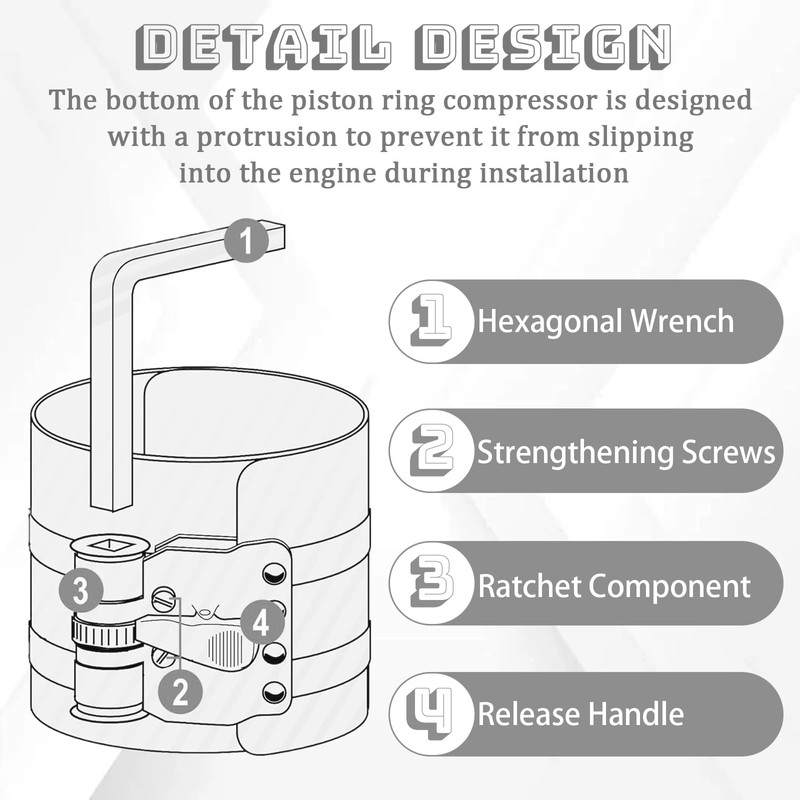 DETAIL DESIGN

The bottom of the piston ring compressor is designed with a protrusion to prevent it from slipping into the engine during installation

1

3

4

2

1 Hexagonal Wrench

2 Strengthening Screws

3 Ratchet Component

4 Release Handle