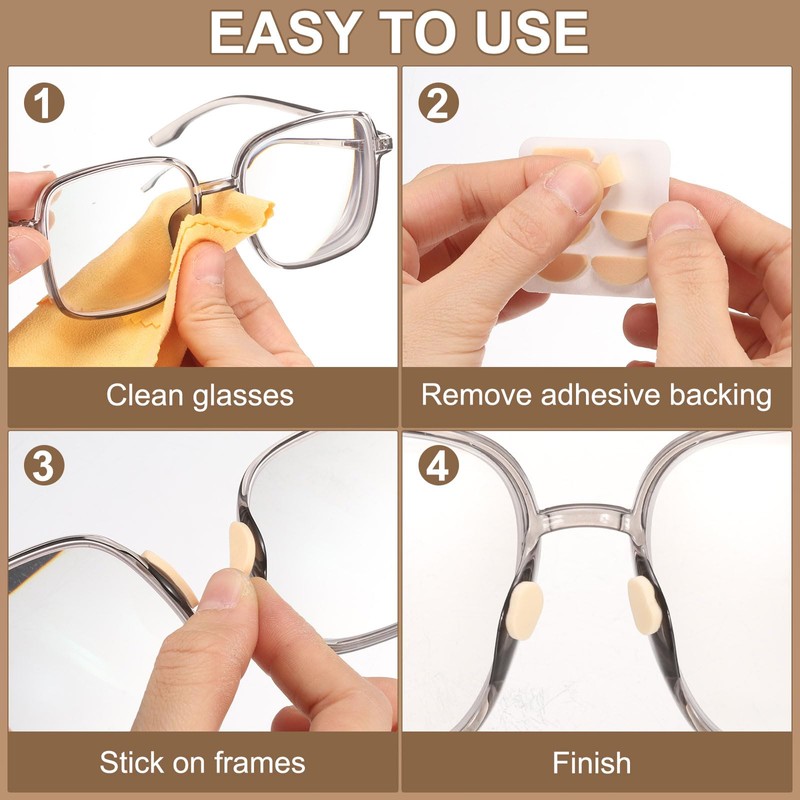 EASY TO USE

1

Clean glasses

2

Remove adhesive backing

3

Stick on frames

4

Finish