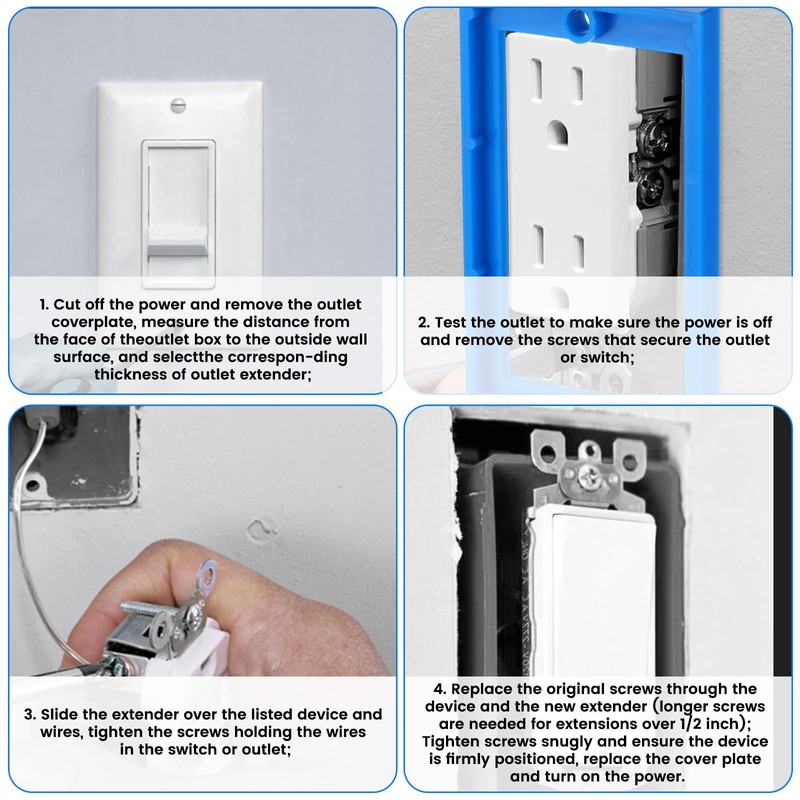 1. Cut off the power and remove the outlet coverplate, measure the distance from the face of theoutlet box to the outside wall surface, and selectthe correspon-ding thickness of outlet extender;

2. Test the outlet to make sure the power is off and remove the screws that secure the outlet or switch;

3. Slide the extender over the listed device and wires, tighten the screws holding the wires in the switch or outlet;

4. Replace the original screws through the device and the new extender (longer screws are needed for extensions over 1/2 inch); Tighten screws snugly and ensure the device is firmly positioned, replace the cover plate and turn on the power.