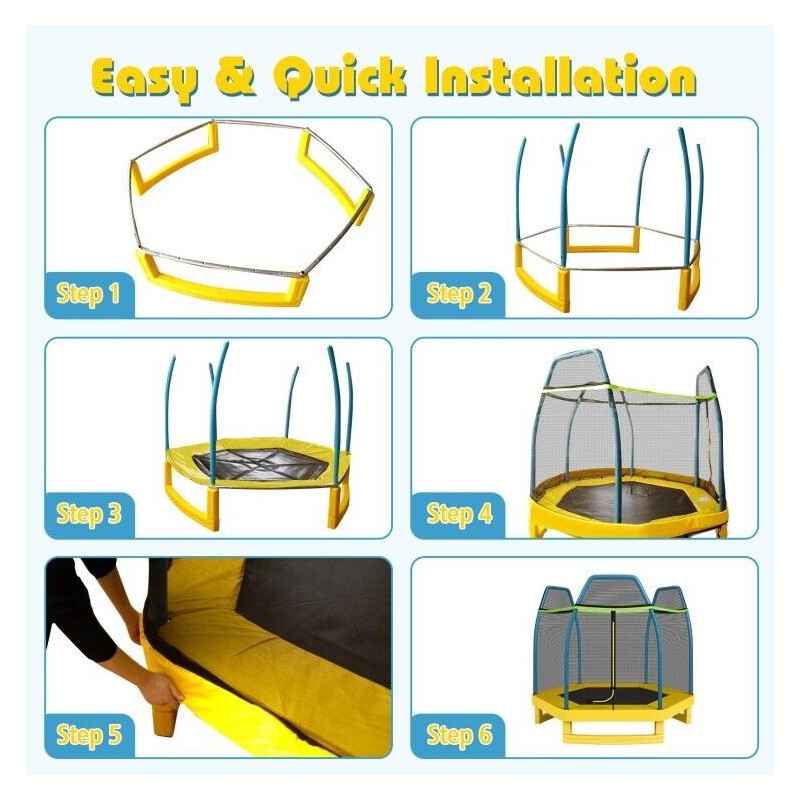 Easy & Quick Installation

Step 1

Step 2

Step 3

Step 4

Step 5

Step 6