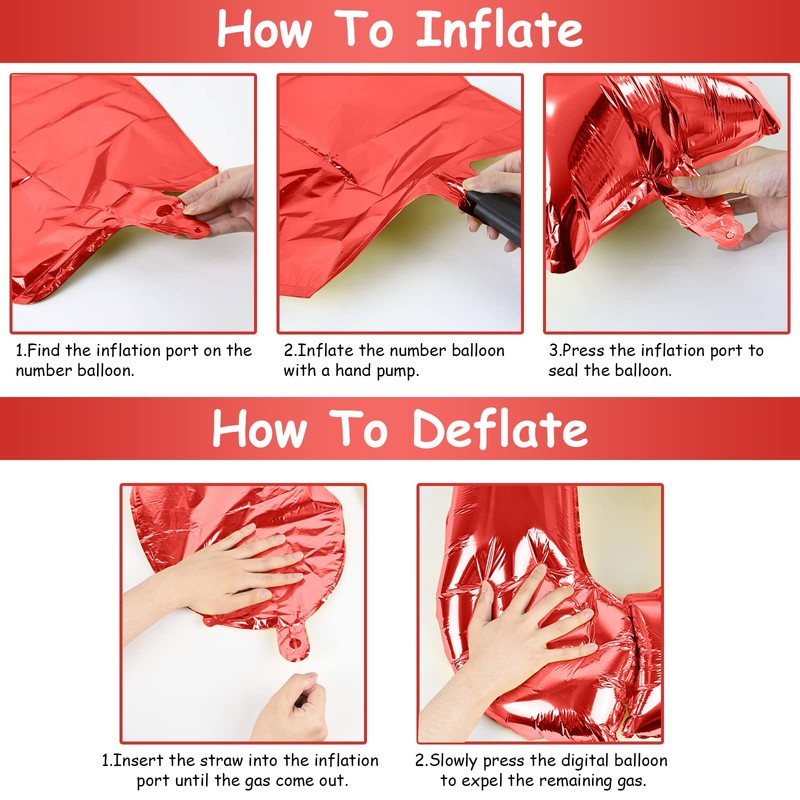 How To Inflate

1.Find the inflation port on the number balloon.

2.Inflate the number balloon with a hand pump.

3.Press the inflation port to seal the balloon.

How To Deflate

1.Insert the straw into the inflation port until the gas come out.

2.Slowly press the digital balloon to expel the remaining gas.