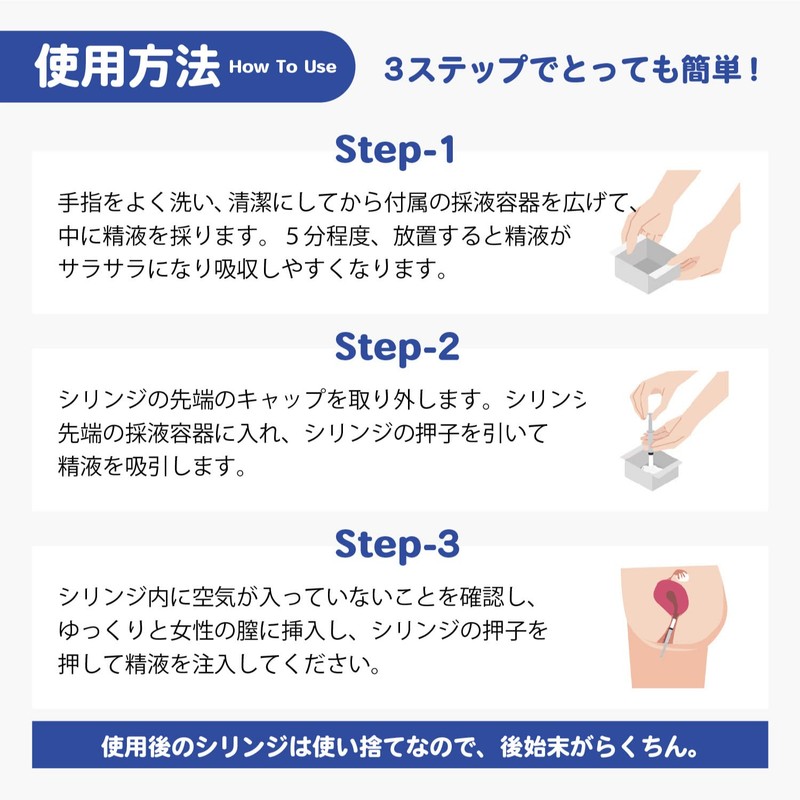 使用方法 How To Use

3ステップでとっても簡単！

Step-1

手指をよく洗い、清潔にしてから付属の採液容器を広げて、中に精液を採ります。５分程度、放置すると精液がサラサラになり吸収しやすくなります。

Step-2

シリンジの先端のキャップを取り外します。シリンシ先端の採液容器に入れ、シリンジの押子を引いて精液を吸引します。

Step-3

シリンジ内に空気が入っていないことを確認し、ゆっくりと女性の膣に挿入し、シリンジの押子を押して精液を注入してください。

使用後のシリンジは使い捨てなので、後始末がらくちん。