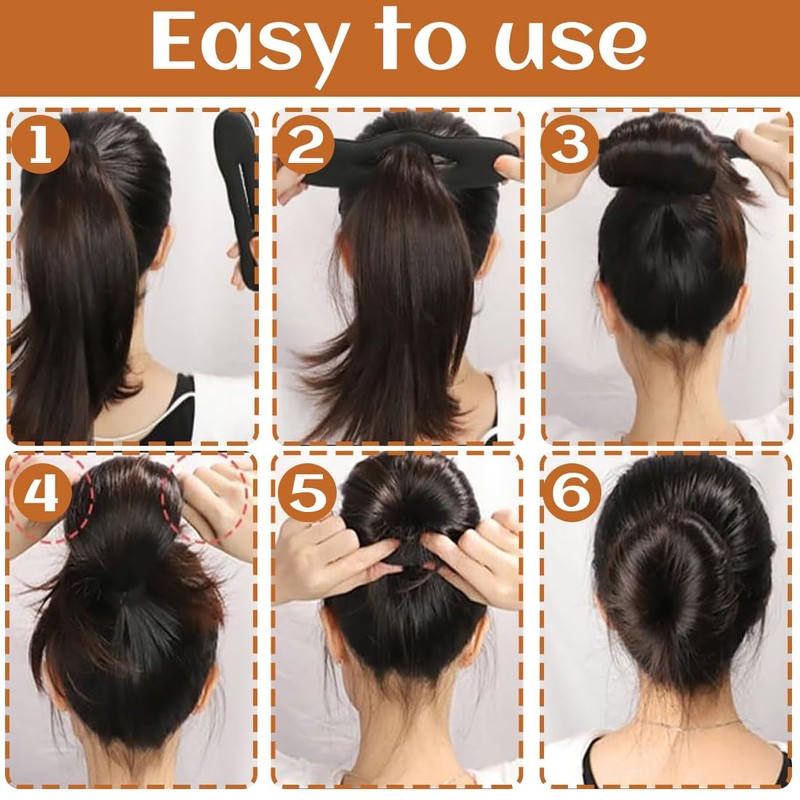 Easy to use

1

2

3

4

5

6