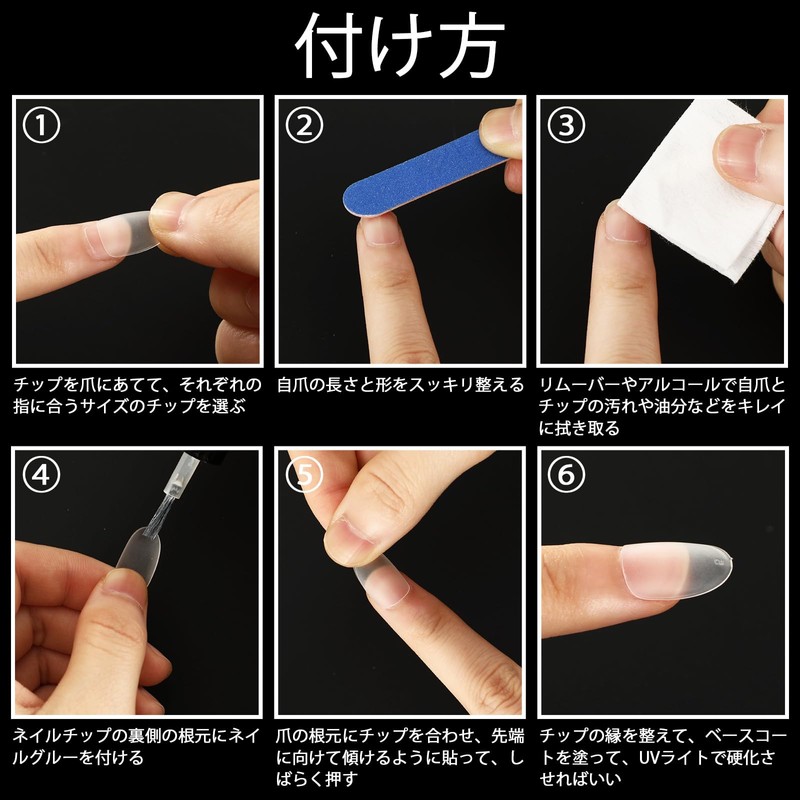 付け方

①

チップを爪にあてて、それぞれの指に合うサイズのチップを選ぶ

②

自爪の長さと形をスッキリ整える

③

リムーバーやアルコールで自爪とチップの汚れや油分などをキレイに拭き取る

④

ネイルチップの裏側の根元にネイルグルーを付ける

⑤

爪の根元にチップを合わせ、先端に向けて傾けるように貼って、しばらく押す

⑥

チップの縁を整えて、ベースコートを塗って、UVライトで硬化させればいい