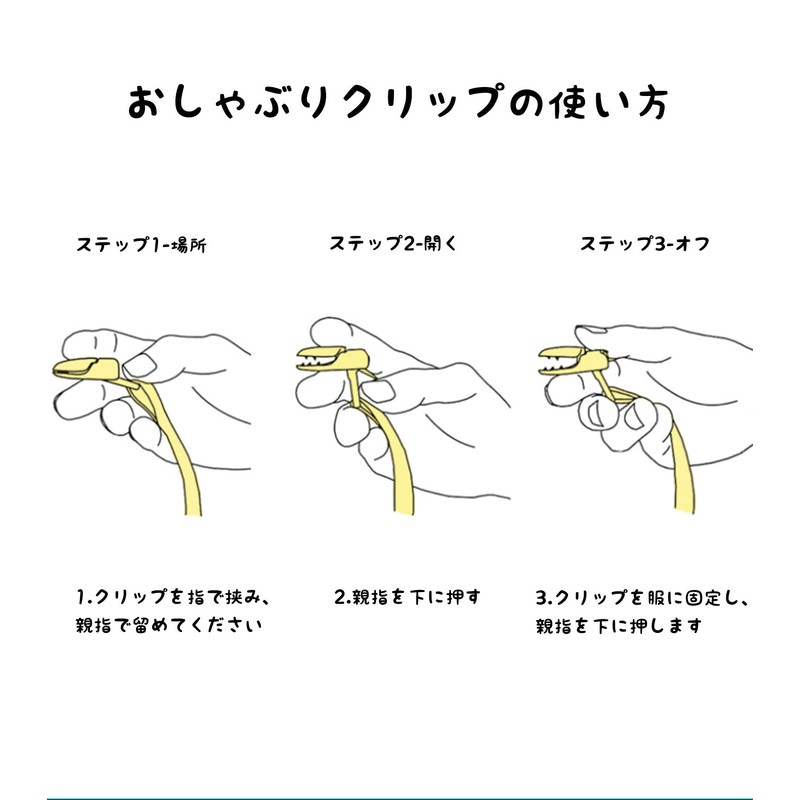 おしゃぶりクリップの使い方

ステップ1-場所

ステップ2-開く

ステップ3-オフ

1.クリップを指で挟み、親指で留めてください

2.親指を下に押す

3.クリップを服に固定し、親指を下に押します