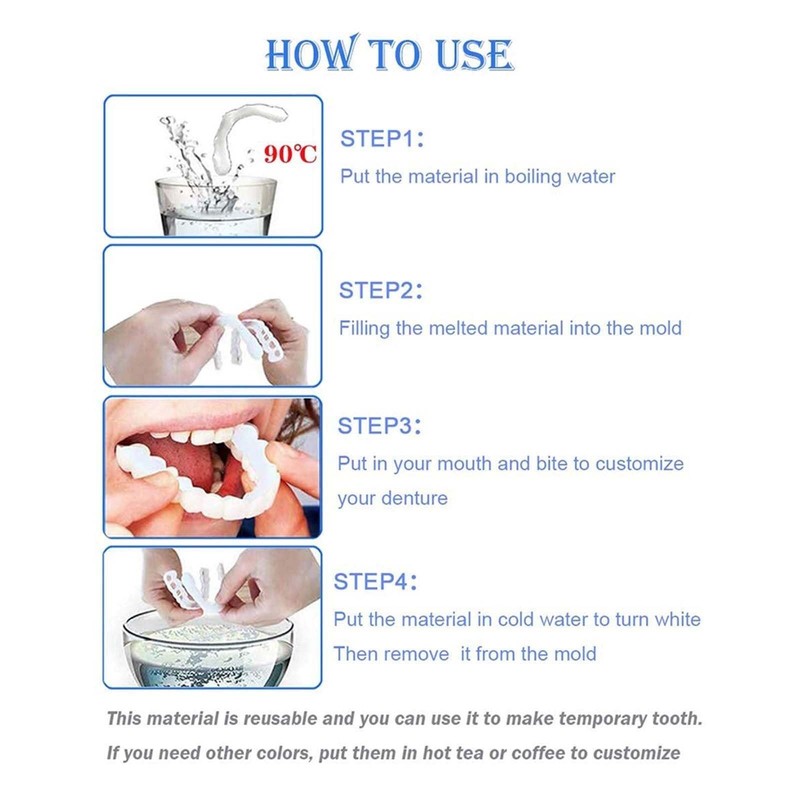 HOW TO USE

90℃

STEP1:
Put the material in boiling water

STEP2:
Filling the melted material into the mold

STEP3:
Put in your mouth and bite to customize your denture

STEP4:
Put the material in cold water to turn white
Then remove it from the mold

This material is reusable and you can use it to make temporary tooth.
If you need other colors, put them in hot tea or coffee to customize