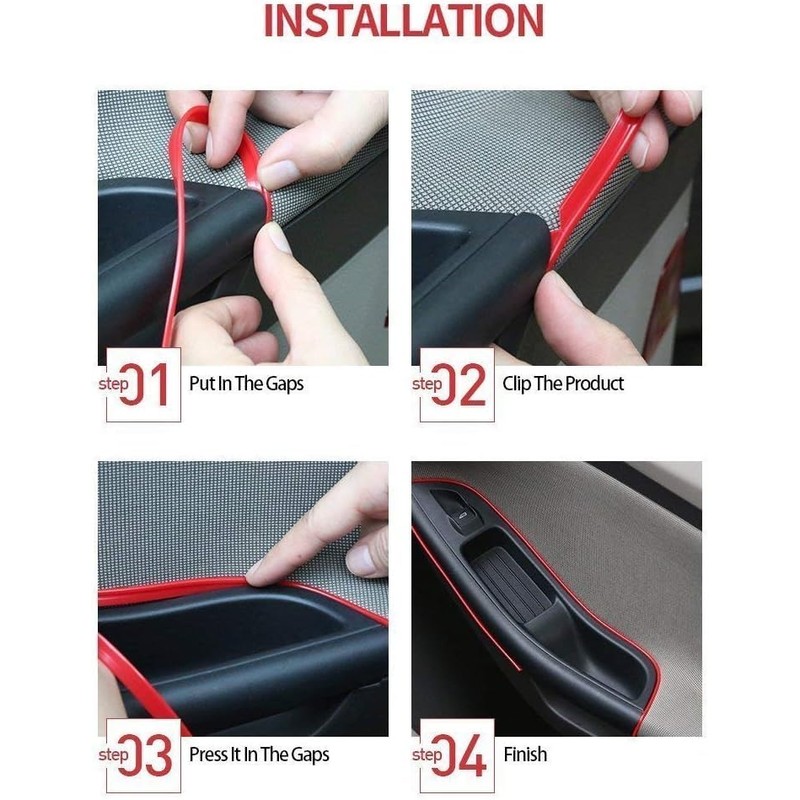 INSTALLATION

step 01 Put In The Gaps

step 02 Clip The Product

step 03 Press It In The Gaps

step 04 Finish