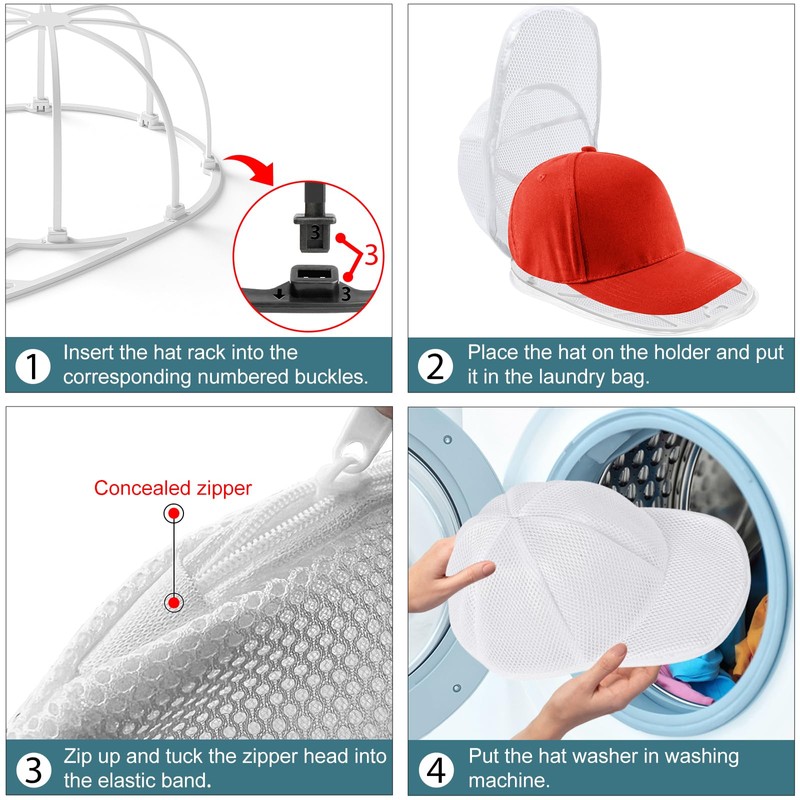 3

3

3

1 Insert the hat rack into the corresponding numbered buckles.

2 Place the hat on the holder and put it in the laundry bag.

Concealed zipper

3 Zip up and tuck the zipper head into the elastic band.

4 Put the hat washer in washing machine.