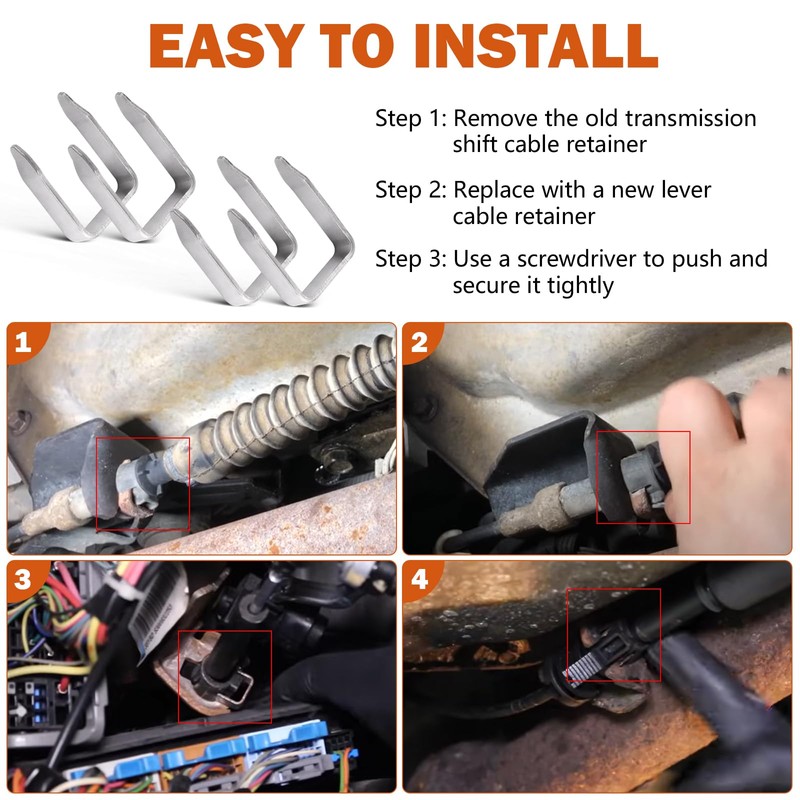 EASY TO INSTALL

Step 1: Remove the old transmission shift cable retainer

Step 2: Replace with a new lever cable retainer

Step 3: Use a screwdriver to push and secure it tightly

1

2

3

4