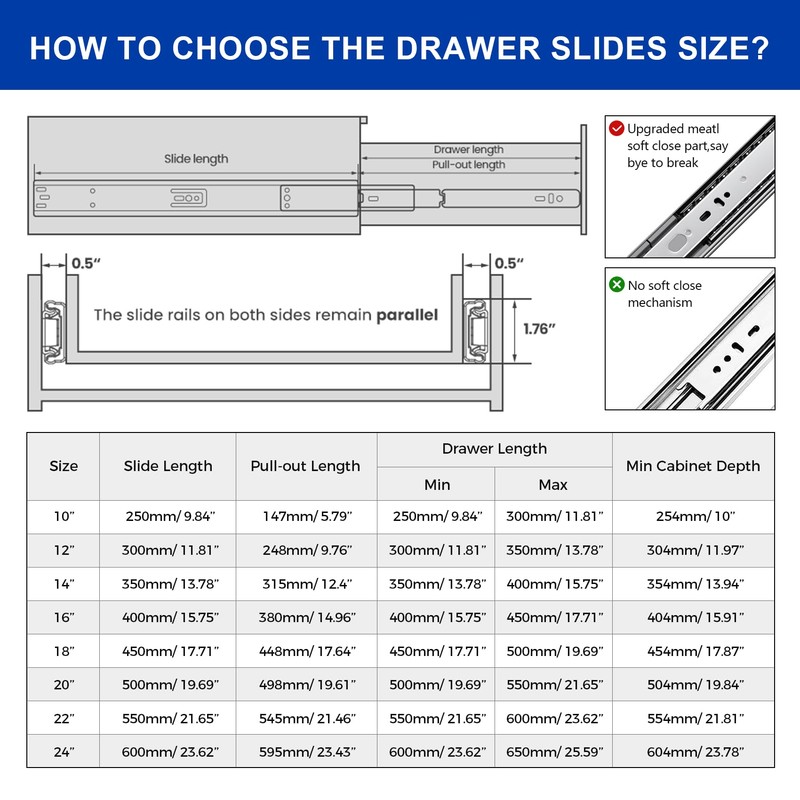 HOW TO CHOOSE THE DRAWER SLIDES SIZE?

Slide length

Drawer length

Pull-out length

Upgraded meatl soft close part,say bye to break

0.5"

0.5"

The slide rails on both sides remain **parallel**

1.76"

No soft close mechanism

| Size | Slide Length | Pull-out Length | Drawer Length Min | Drawer Length Max | Min Cabinet Depth |
|---|---|---|---|---|---|
| 10" | 250mm/ 9.84" | 147mm/ 5.79" | 250mm/ 9.84" | 300mm/ 11.81" | 254mm/ 10" |
| 12" | 300mm/ 11.81" | 248mm/ 9.76" | 300mm/ 11.81" | 350mm/ 13.78" | 304mm/ 11.97" |
| 14" | 350mm/ 13.78" | 315mm/ 12.4" | 350mm/ 13.78" | 400mm/ 15.75" | 354mm/ 13.94" |
| 16" | 400mm/ 15.75" | 380mm/ 14.96" | 400mm/ 15.75" | 450mm/ 17.71" | 404mm/ 15.91" |
| 18" | 450mm/ 17.71" | 448mm/ 17.64" | 450mm/ 17.71" | 500mm/ 19.69" | 454mm/ 17.87" |
| 20" | 500mm/ 19.69" | 498mm/ 19.61" | 500mm/ 19.69" | 550mm/ 21.65" | 504mm/ 19.84" |
| 22" | 550mm/ 21.65" | 545mm/ 21.46" | 550mm/ 21.65" | 600mm/ 23.62" | 554mm/ 21.81" |
| 24" | 600mm/ 23.62" | 595mm/ 23.43" | 600mm/ 23.62" | 650mm/ 25.59" | 604mm/ 23.78" |