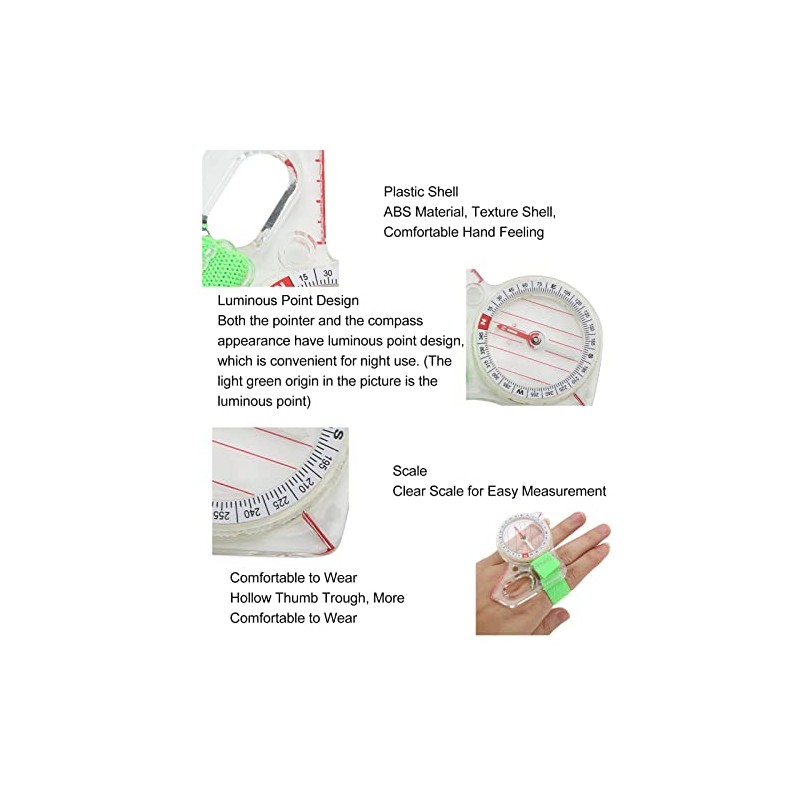 Plastic Shell
ABS Material, Texture Shell, Comfortable Hand Feeling

15 30

Luminous Point Design
Both the pointer and the compass appearance have luminous point design, which is convenient for night use. (The light green origin in the picture is the luminous point)

S 195 210 225 240 255

Scale
Clear Scale for Easy Measurement

Comfortable to Wear
Hollow Thumb Trough, More Comfortable to Wear