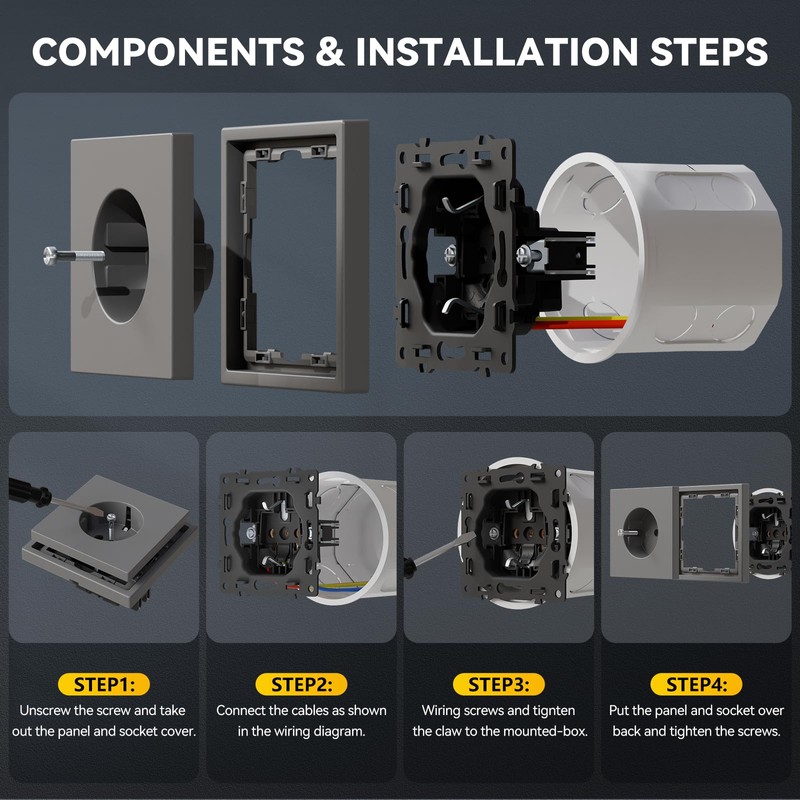 COMPONENTS & INSTALLATION STEPS

STEP1:
Unscrew the screw and take out the panel and socket cover.

STEP2:
Connect the cables as shown in the wiring diagram.

STEP3:
Wiring screws and tignten the claw to the mounted-box.

STEP4:
Put the panel and socket over back and tighten the screws.