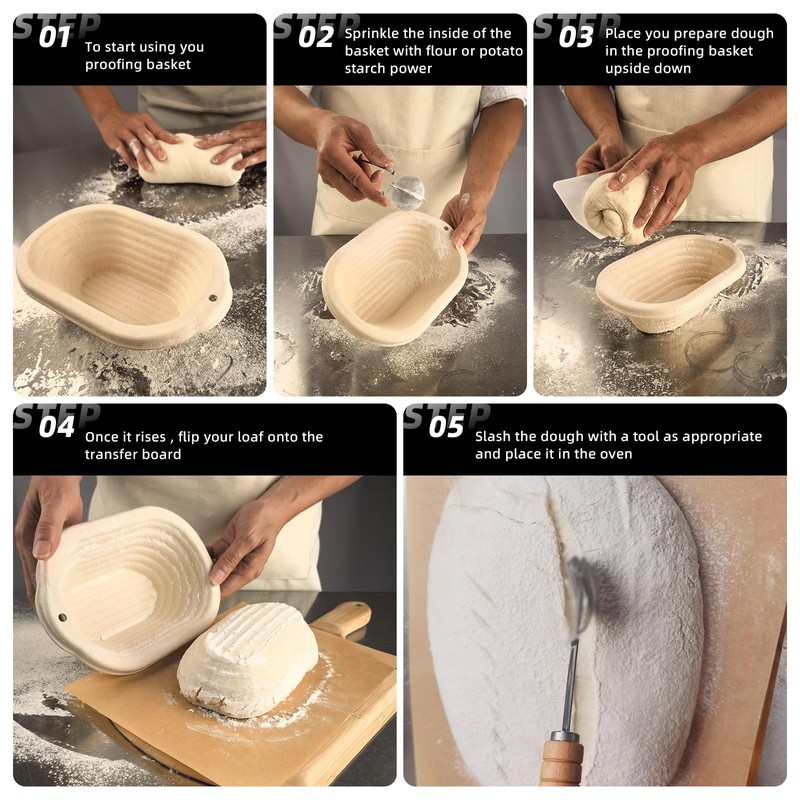 STEP 01 To start using you proofing basket

STEP 02 Sprinkle the inside of the basket with flour or potato starch power

STEP 03 Place you prepare dough in the proofing basket upside down

STEP 04 Once it rises , flip your loaf onto the transfer board

STEP 05 Slash the dough with a tool as appropriate and place it in the oven