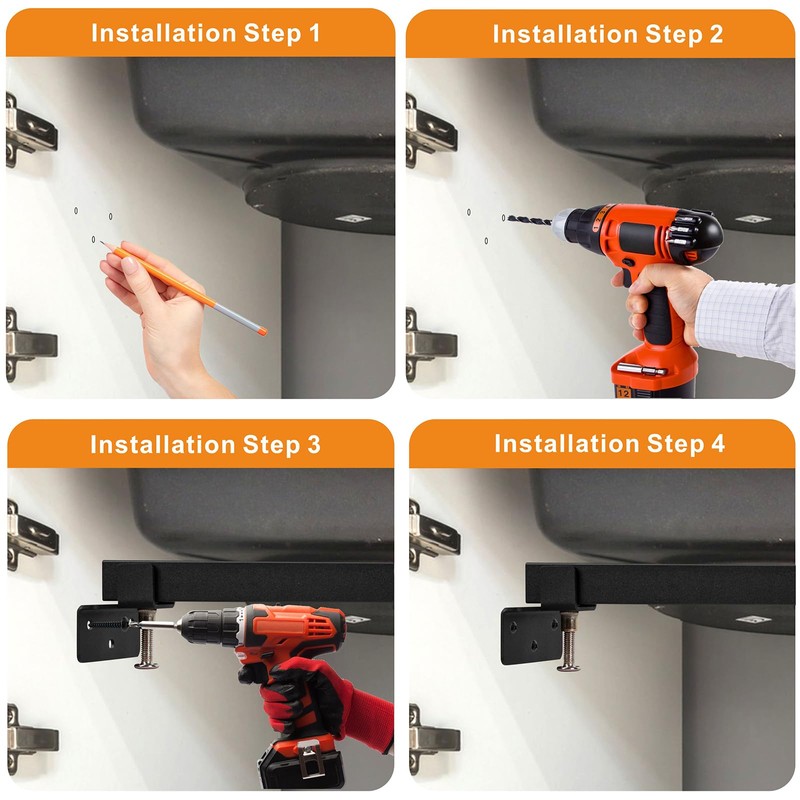 Installation Step 1

Installation Step 2

12

Installation Step 3

Installation Step 4