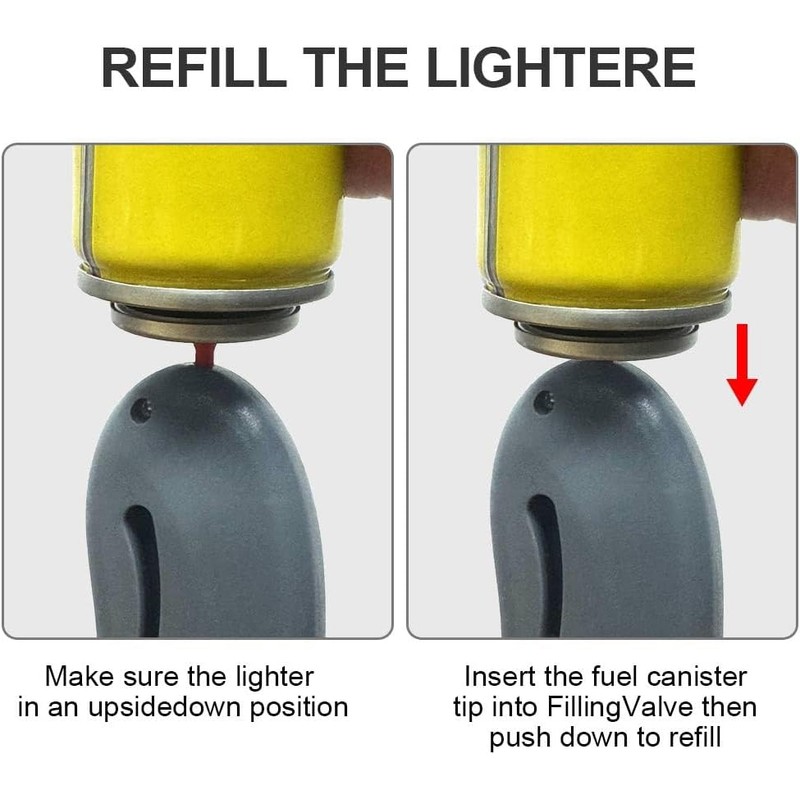 REFILL THE LIGHTERE

Make sure the lighter in an upsidedown position

Insert the fuel canister tip into FillingValve then push down to refill