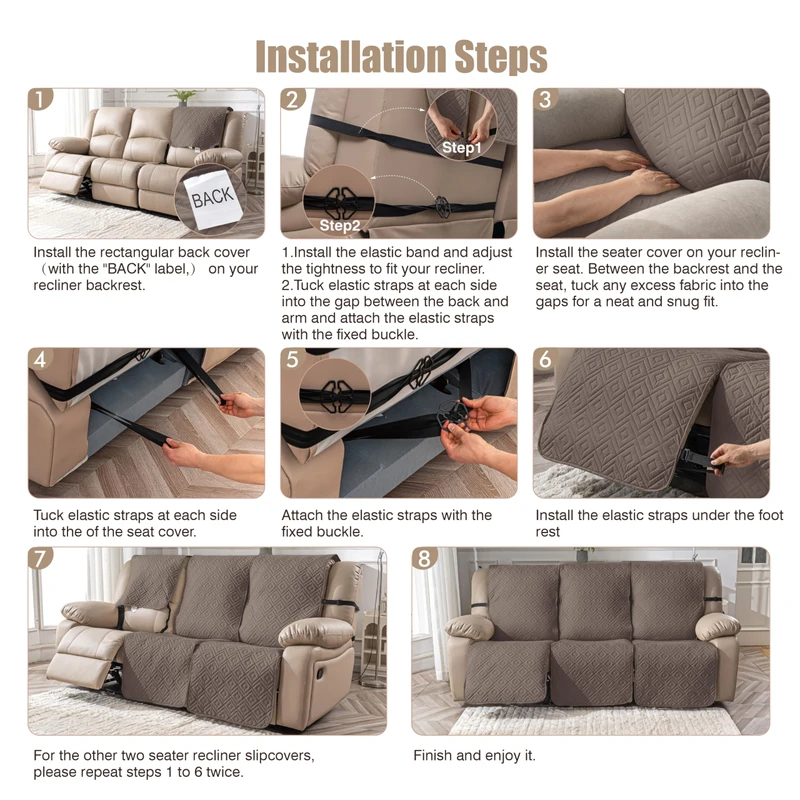 Installation Steps

1

BACK

Install the rectangular back cover （with the "BACK" label,） on your recliner backrest.

2

Step1

Step2

1.Install the elastic band and adjust the tightness to fit your recliner.
2.Tuck elastic straps at each side into the gap between the back and arm and attach the elastic straps with the fixed buckle.

3

Install the seater cover on your recliner seat. Between the backrest and the seat, tuck any excess fabric into the gaps for a neat and snug fit.

4

Tuck elastic straps at each side into the of the seat cover.

5

Attach the elastic straps with the fixed buckle.

6

Install the elastic straps under the foot rest

7

For the other two seater recliner slipcovers, please repeat steps 1 to 6 twice.

8

Finish and enjoy it.