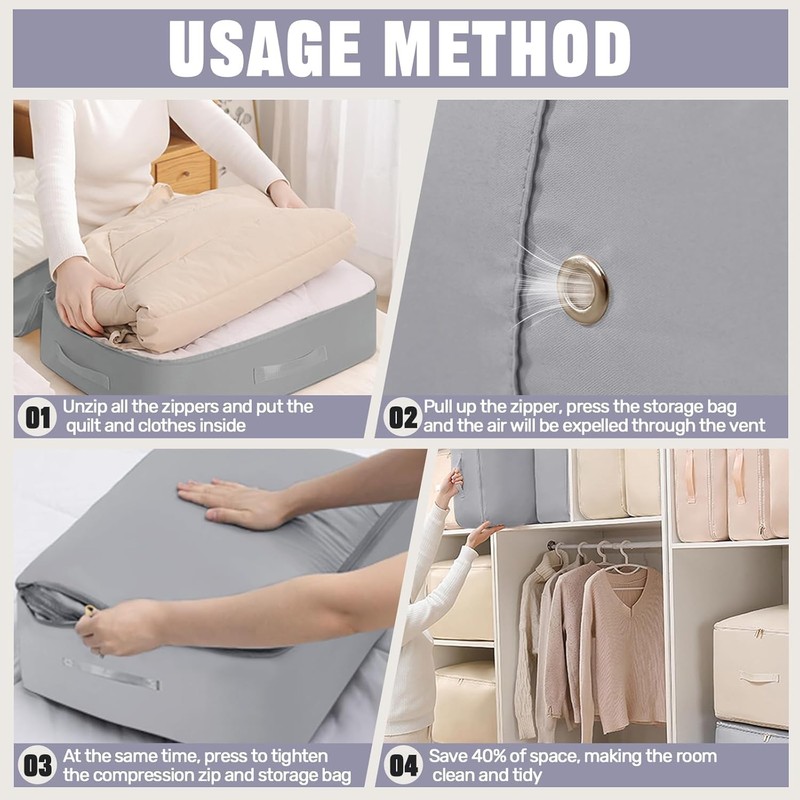 USAGE METHOD

01 Unzip all the zippers and put the quilt and clothes inside

02 Pull up the zipper, press the storage bag and the air will be expelled through the vent

03 At the same time, press to tighten the compression zip and storage bag

04 Save 40% of space, making the room clean and tidy