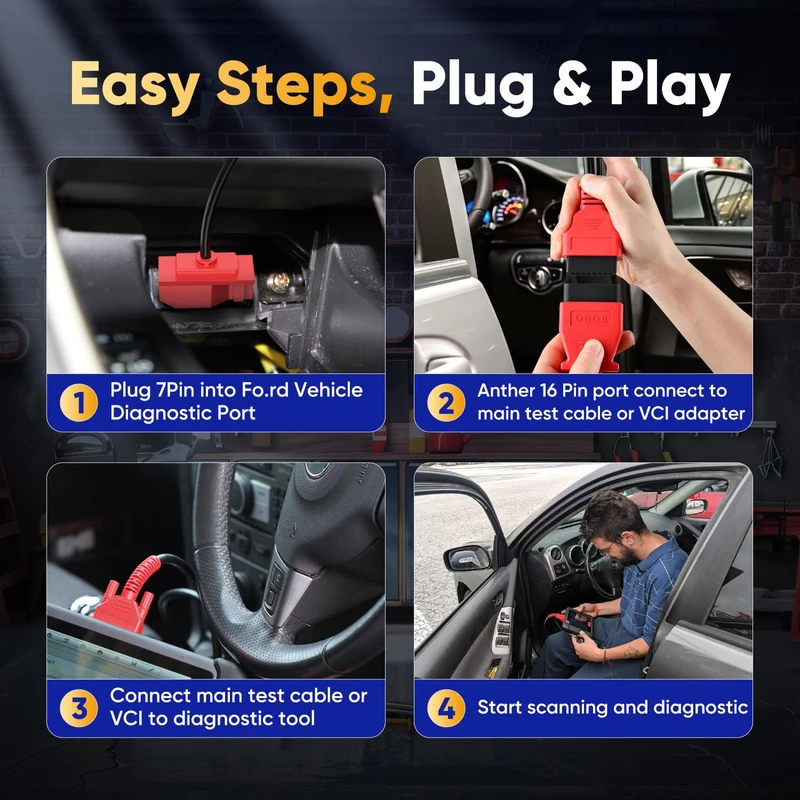 Easy Steps, Plug & Play

1 Plug 7Pin into Fo.rd Vehicle Diagnostic Port

2 Anther 16 Pin port connect to main test cable or VCI adapter

3 Connect main test cable or VCI to diagnostic tool

4 Start scanning and diagnostic