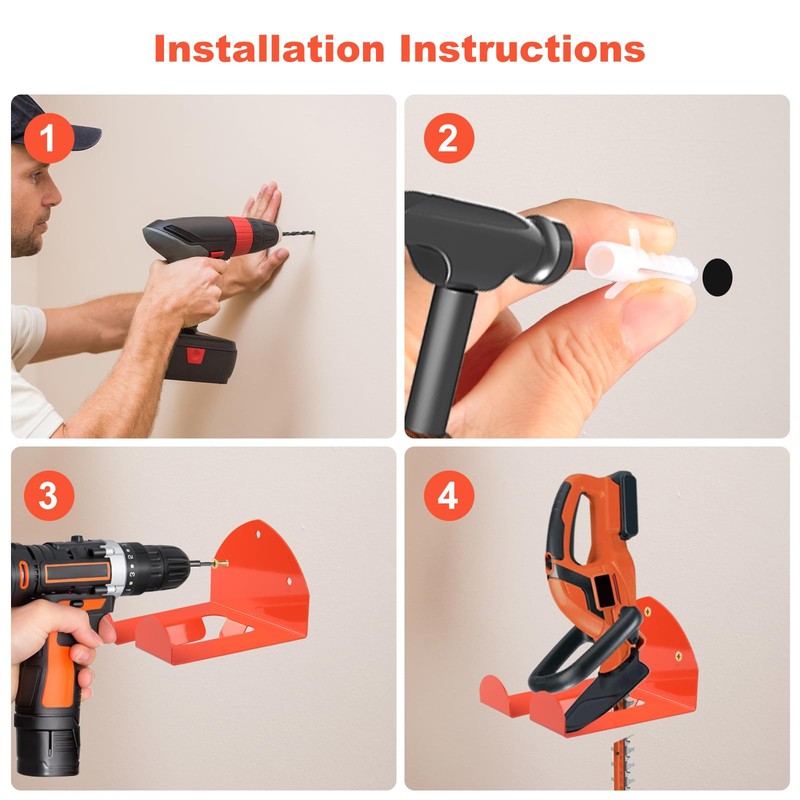 Installation Instructions

1

2

3

4