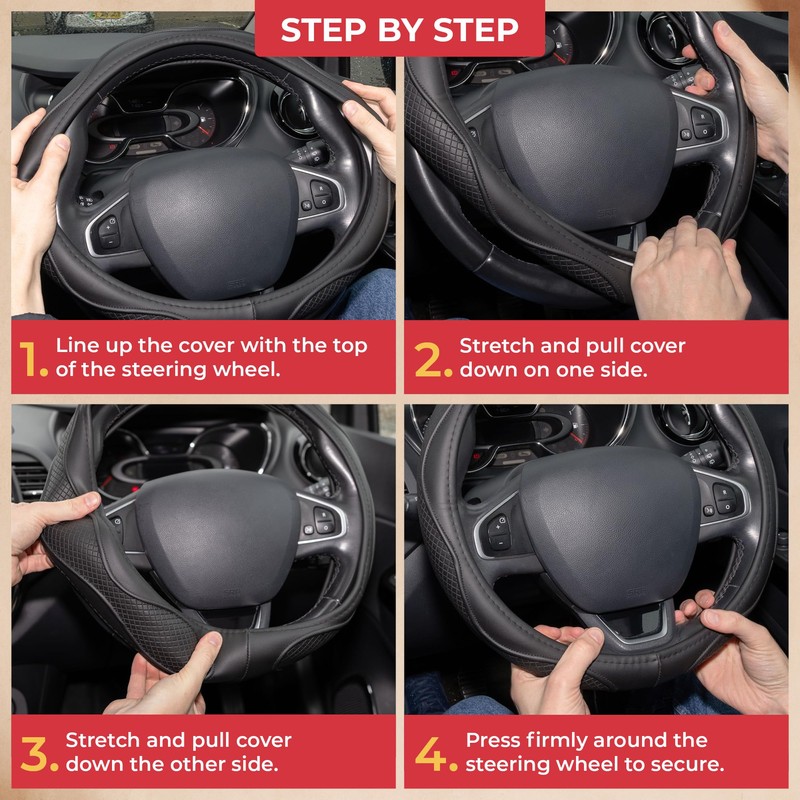 STEP BY STEP

1. Line up the cover with the top of the steering wheel.

2. Stretch and pull cover down on one side.

3. Stretch and pull cover down the other side.

4. Press firmly around the steering wheel to secure.