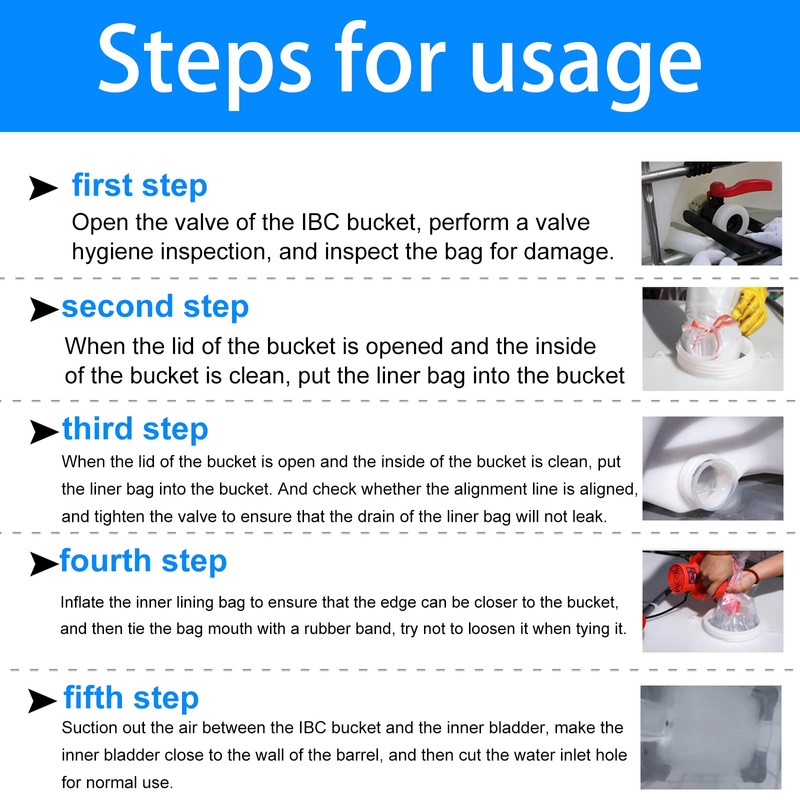 Steps for usage

first step
Open the valve of the IBC bucket, perform a valve hygiene inspection, and inspect the bag for damage.

second step
When the lid of the bucket is opened and the inside of the bucket is clean, put the liner bag into the bucket

third step
When the lid of the bucket is open and the inside of the bucket is clean, put the liner bag into the bucket. And check whether the alignment line is aligned, and tighten the valve to ensure that the drain of the liner bag will not leak.

fourth step
Inflate the inner lining bag to ensure that the edge can be closer to the bucket, and then tie the bag mouth with a rubber band, try not to loosen it when tying it.

fifth step
Suction out the air between the IBC bucket and the inner bladder, make the inner bladder close to the wall of the barrel, and then cut the water inlet hole for normal use.