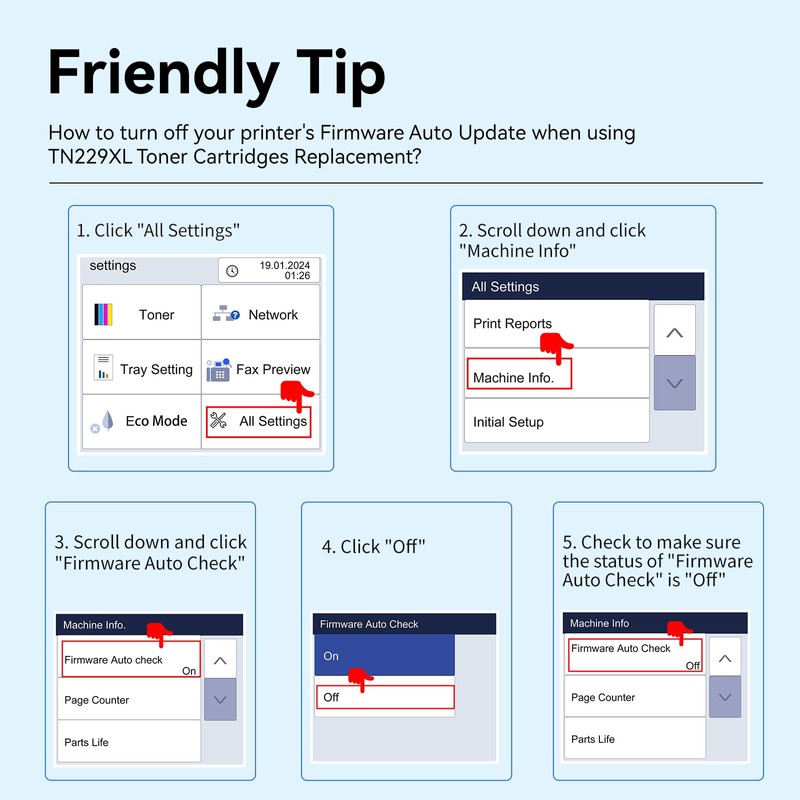 Friendly Tip

How to turn off your printer's Firmware Auto Update when using TN229XL Toner Cartridges Replacement?

1. Click "All Settings"

settings
19.01.2024
01:26

Toner
Network
Tray Setting
Fax Preview
Eco Mode
All Settings

2. Scroll down and click "Machine Info"

All Settings
Print Reports
Machine Info.
Initial Setup

3. Scroll down and click "Firmware Auto Check"

Machine Info.
Firmware Auto check
On
Page Counter
Parts Life

4. Click "Off"

Firmware Auto Check
On
Off

5. Check to make sure the status of "Firmware Auto Check" is "Off"

Machine Info
Firmware Auto Check
Off
Page Counter
Parts Life