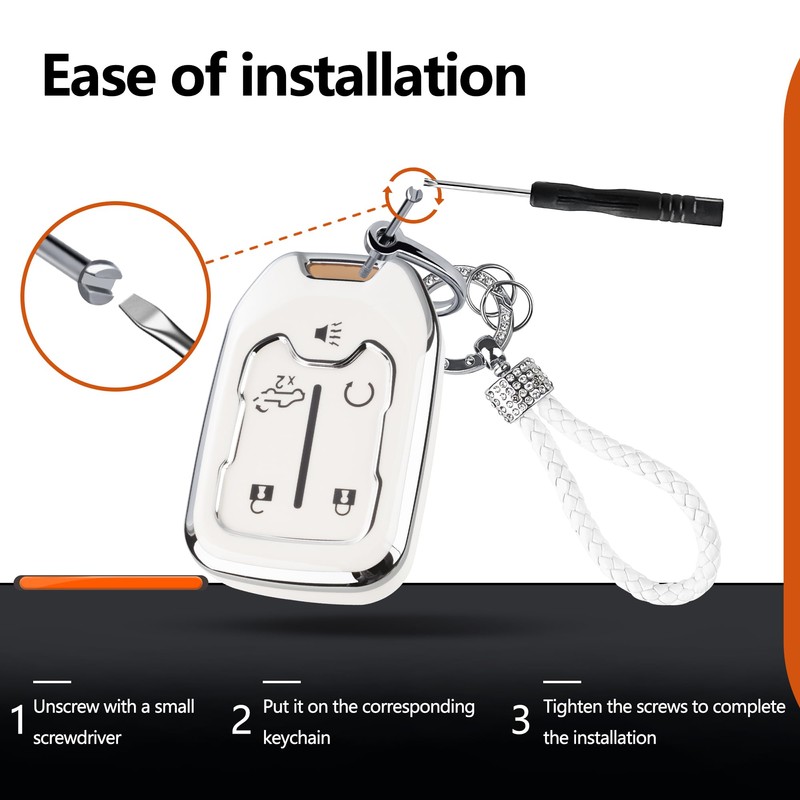 Ease of installation

x2

1 Unscrew with a small screwdriver

2 Put it on the corresponding keychain

3 Tighten the screws to complete the installation